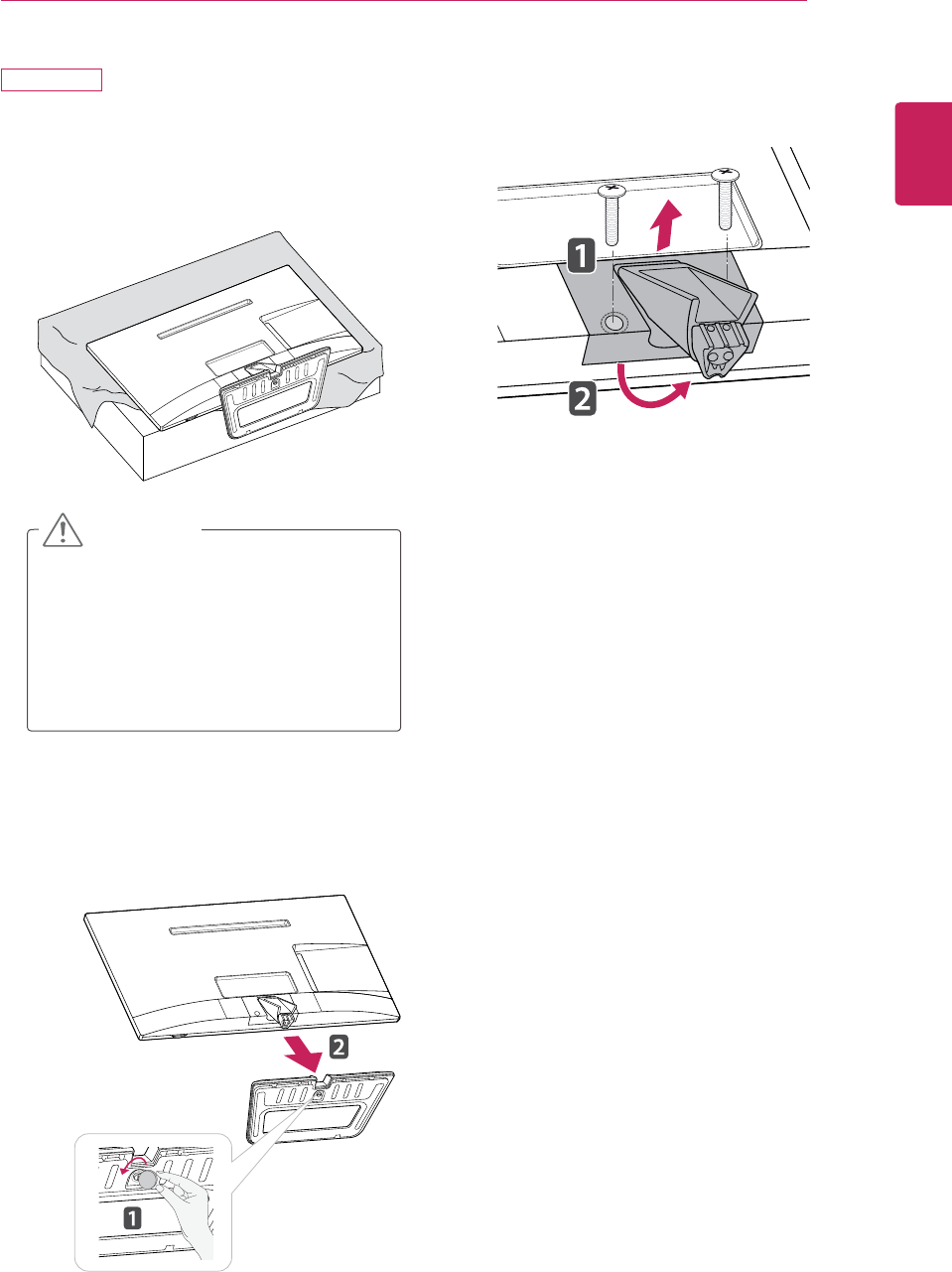 1

2

2

1