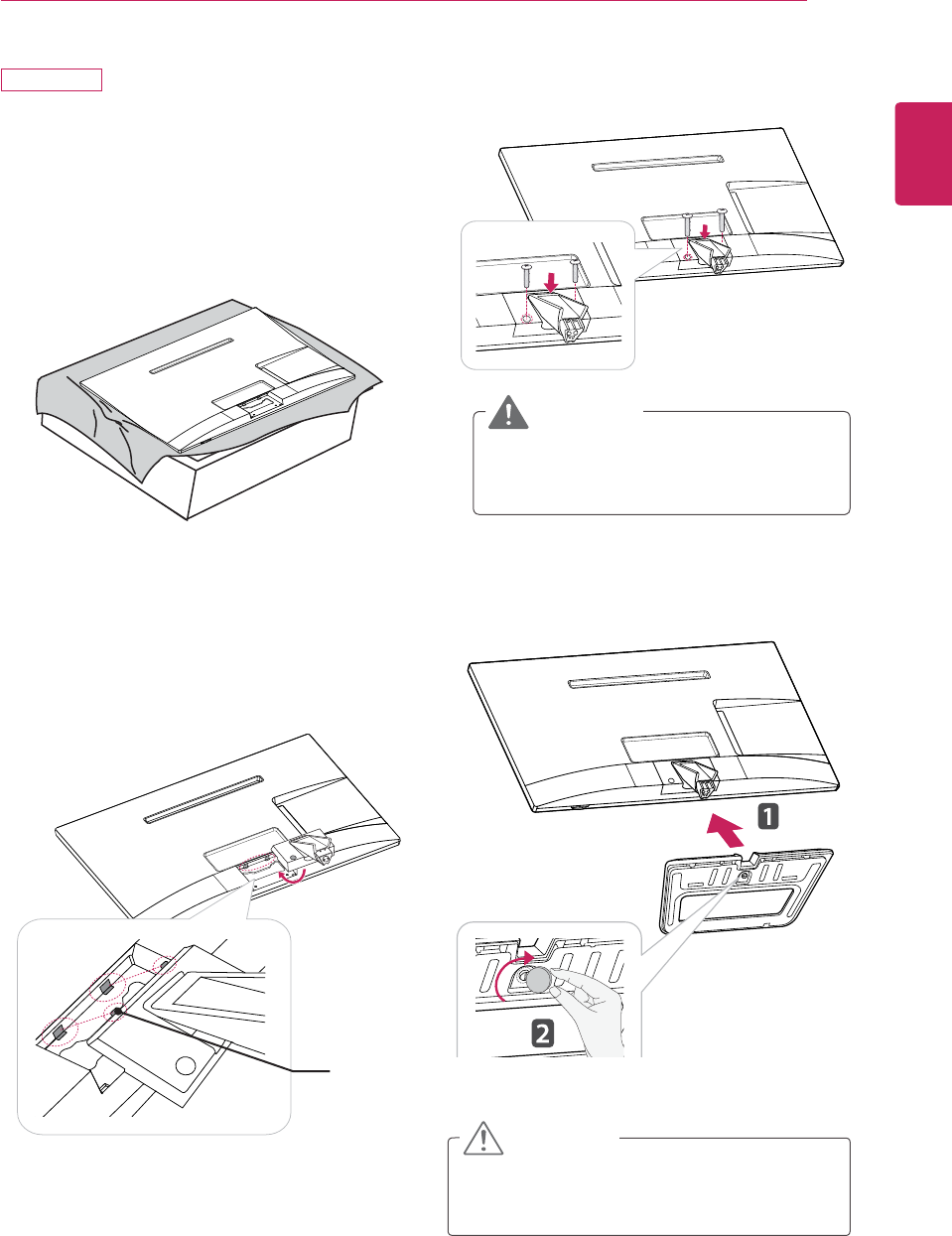 1

2