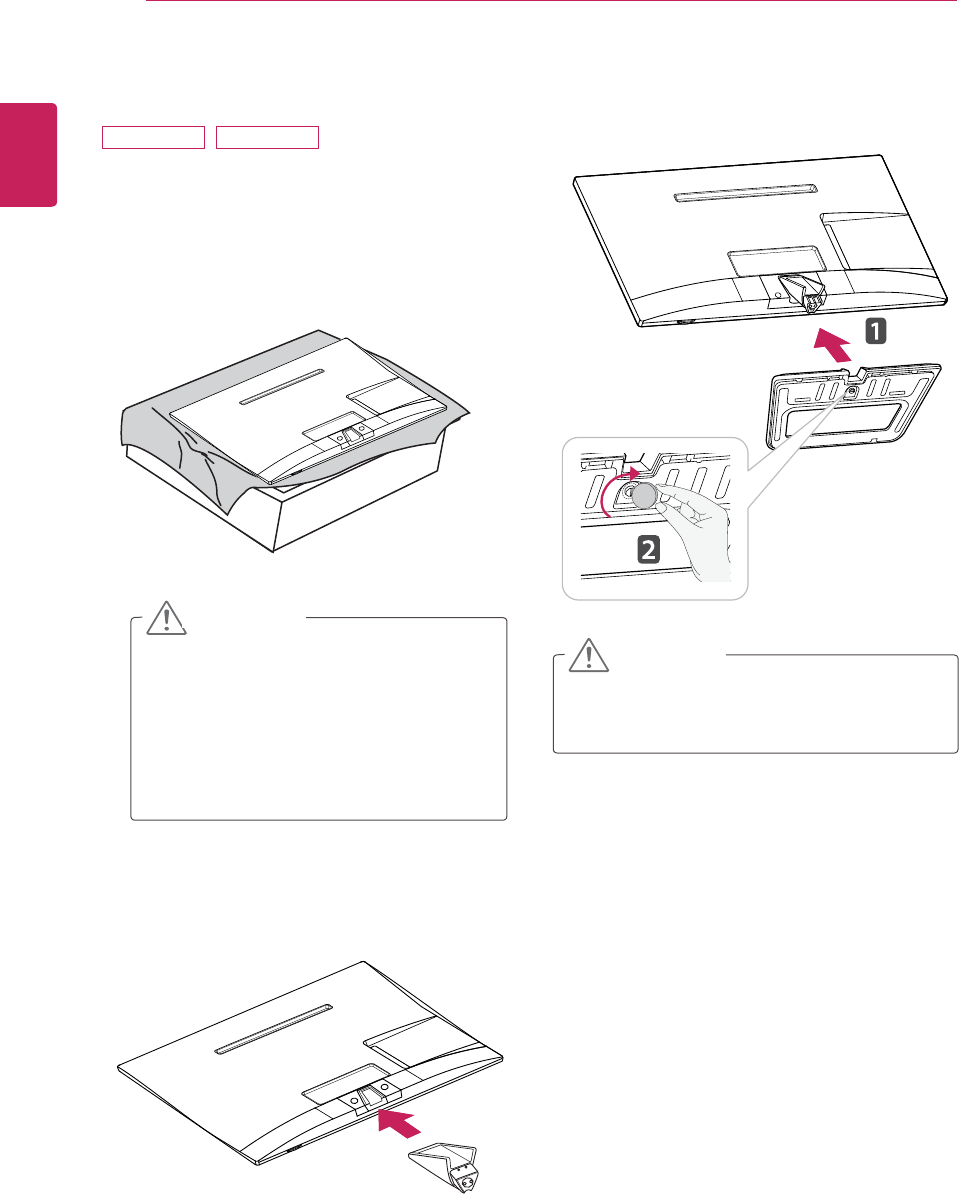 1

2