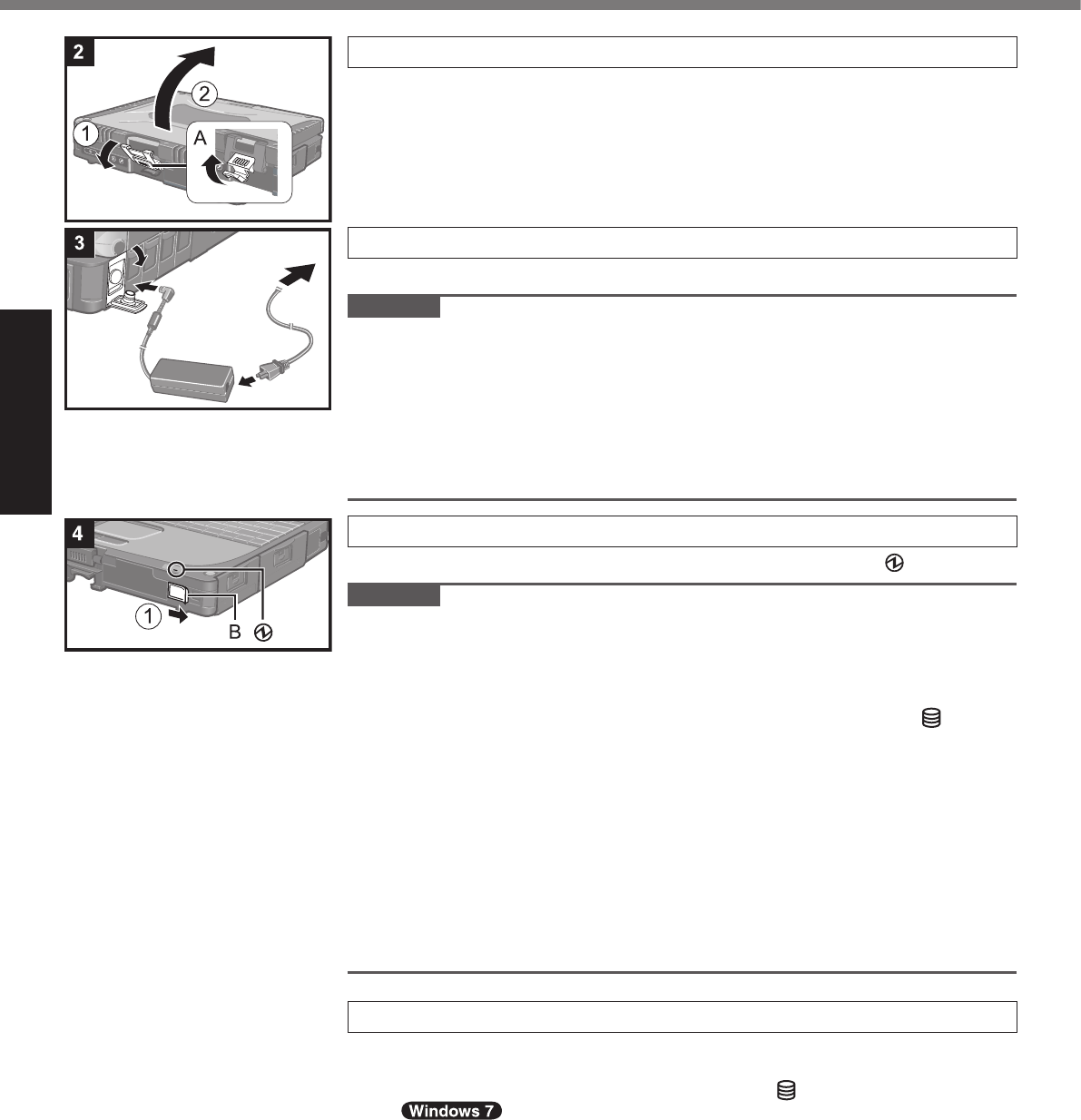 2

2

1

A

3

4

1

B

Windows 7