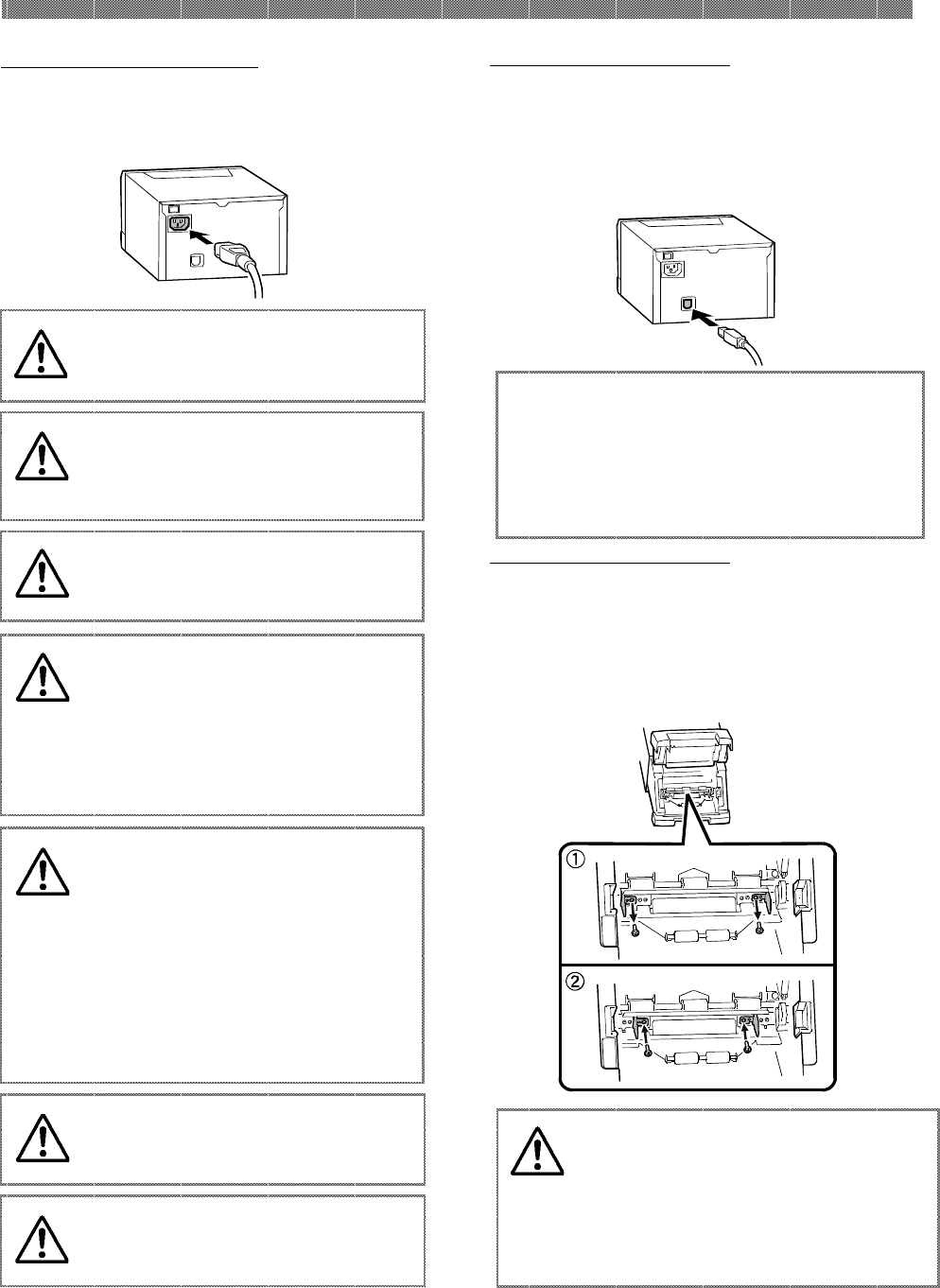 ①

②