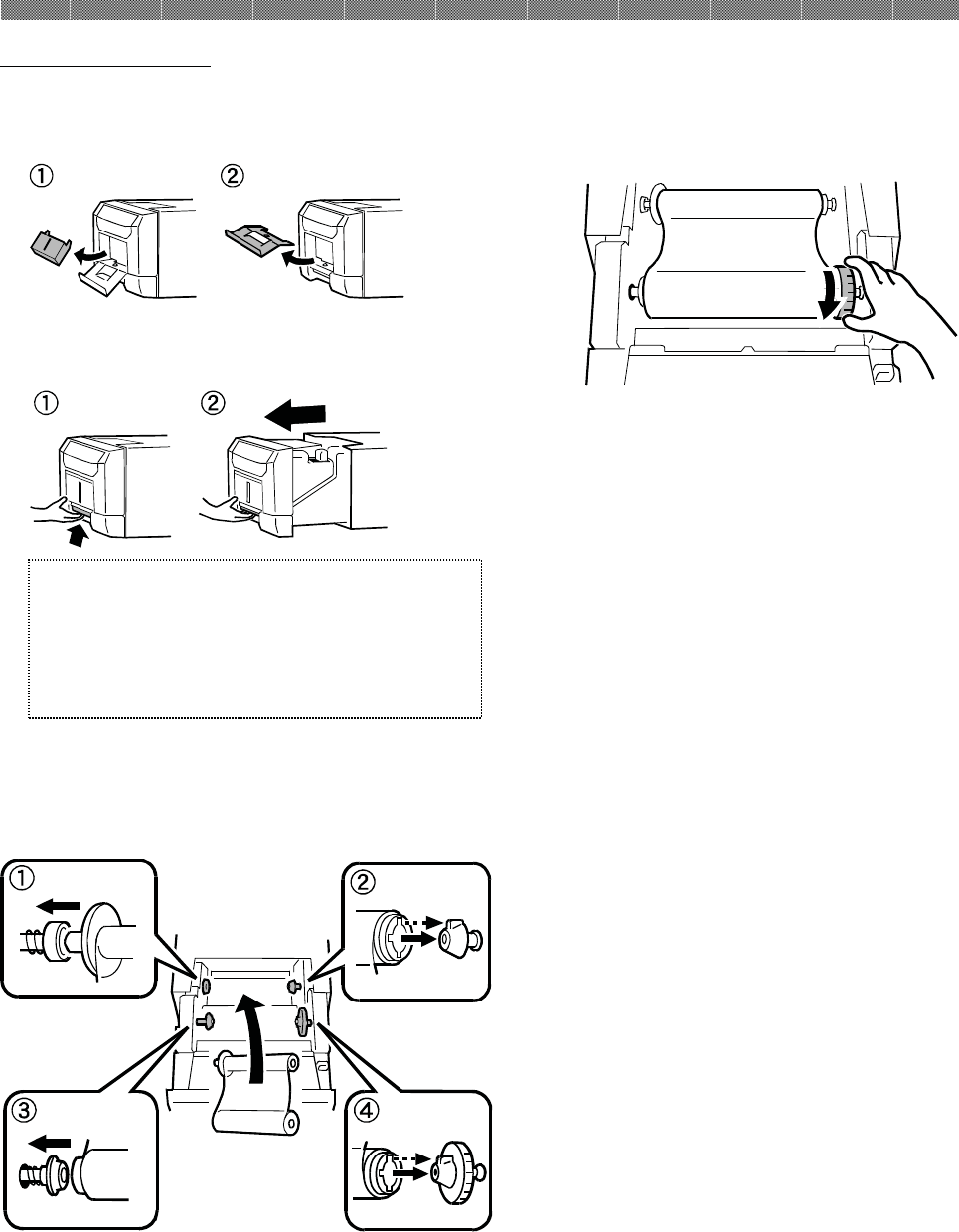 ①
②

①
②

①
②
③
④