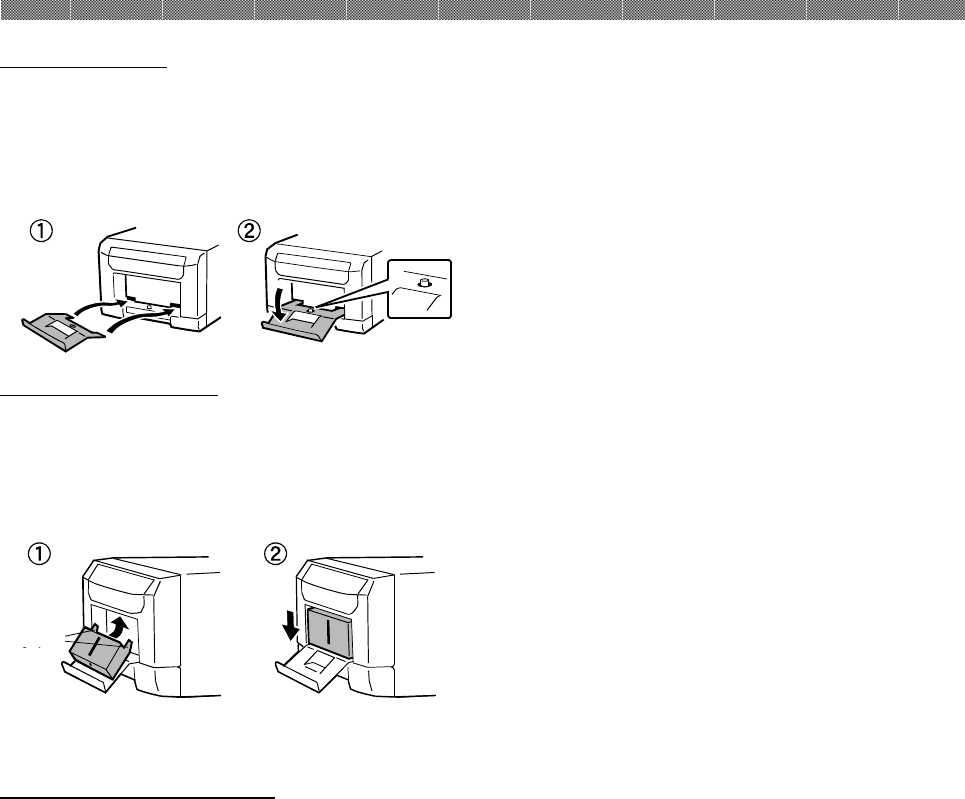 ①

②

①

②