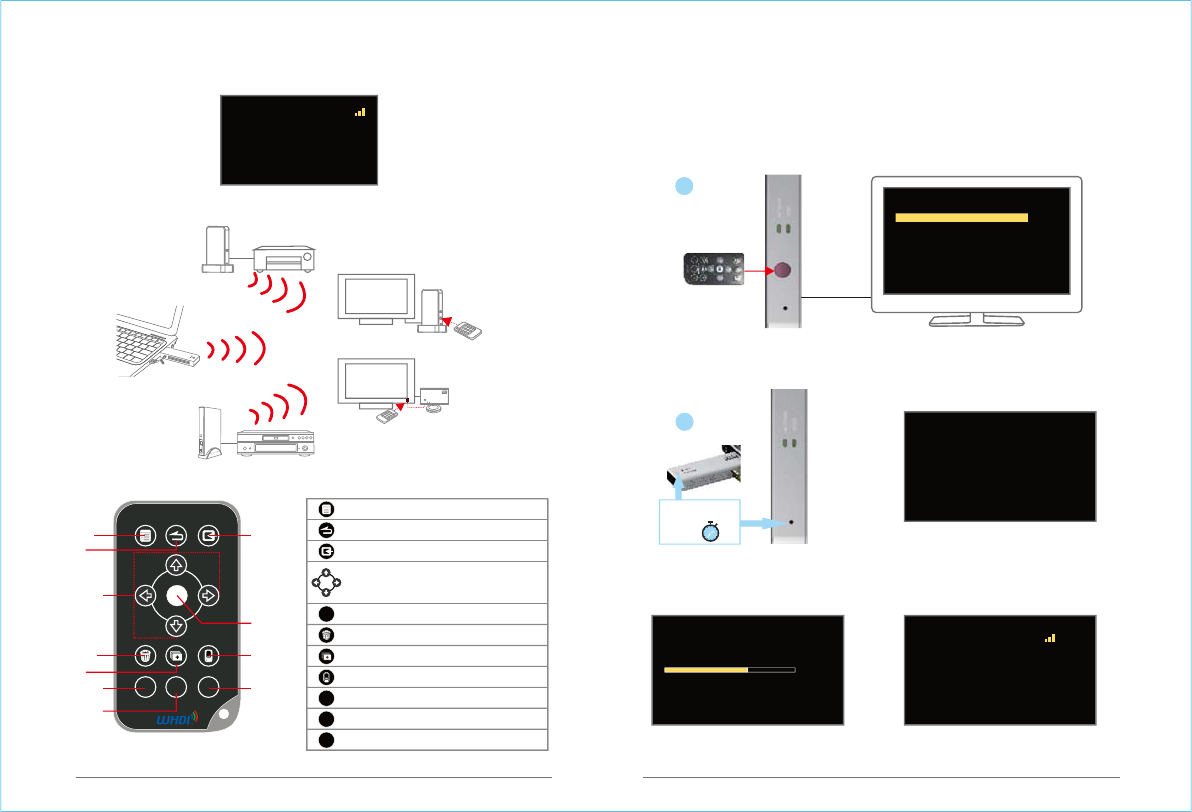 WHDI