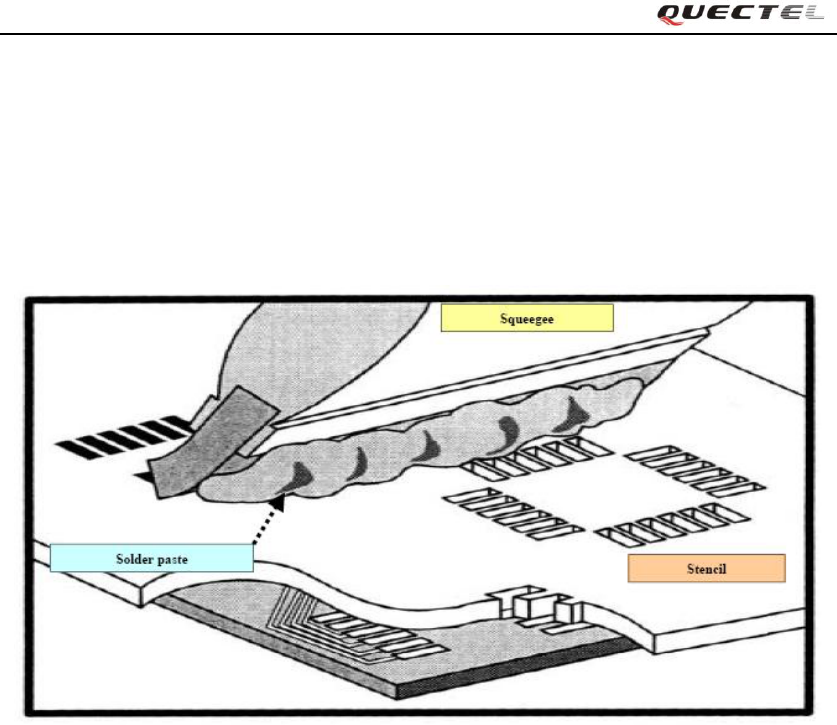 QUECTEL

Squeegee

Solder paste

Stencil