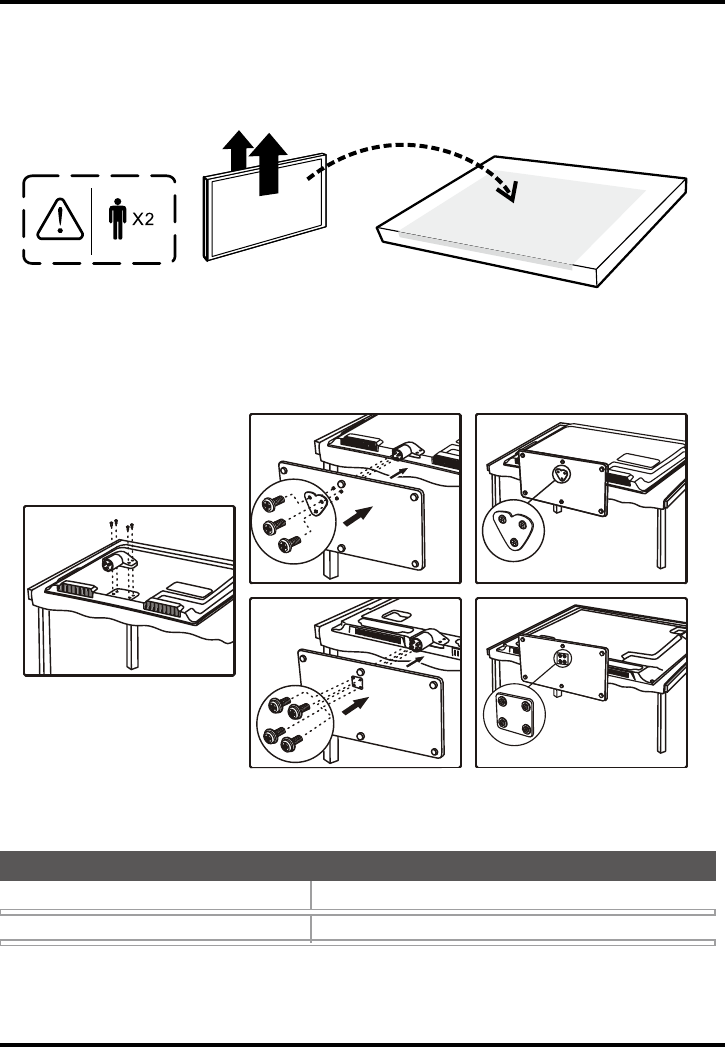 X2