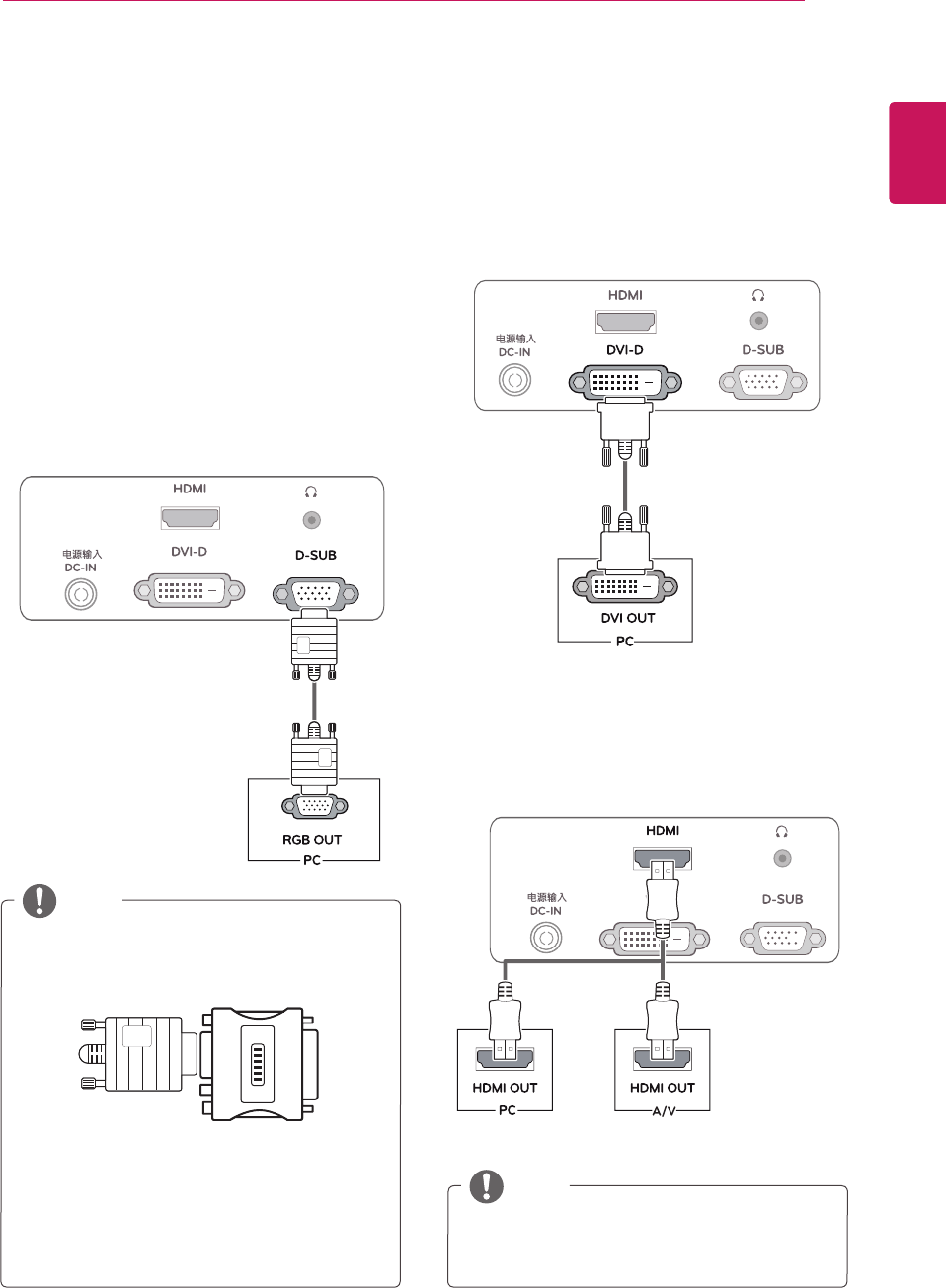 HDMI

电源输入
DC-IN

DVI-D

D-SUB

DVI OUT

PC

HDMI

电源输入
DC-IN

DVI-D

D-SUB

RGB OUT

PC

HDMI

电源输入
DC-IN

D-SUB

HDMI OUT

PC

HDMI OUT

A/V