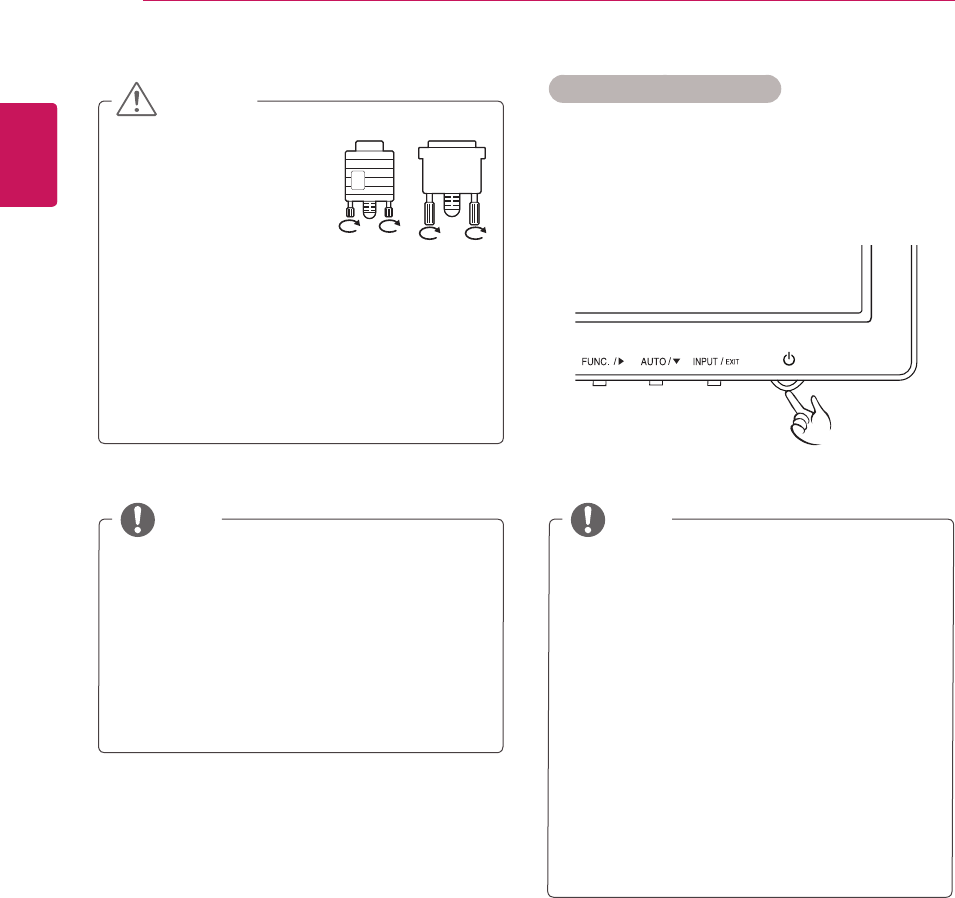 FUNC. / ▶

AUTO / ▼

INPUT / EXIT