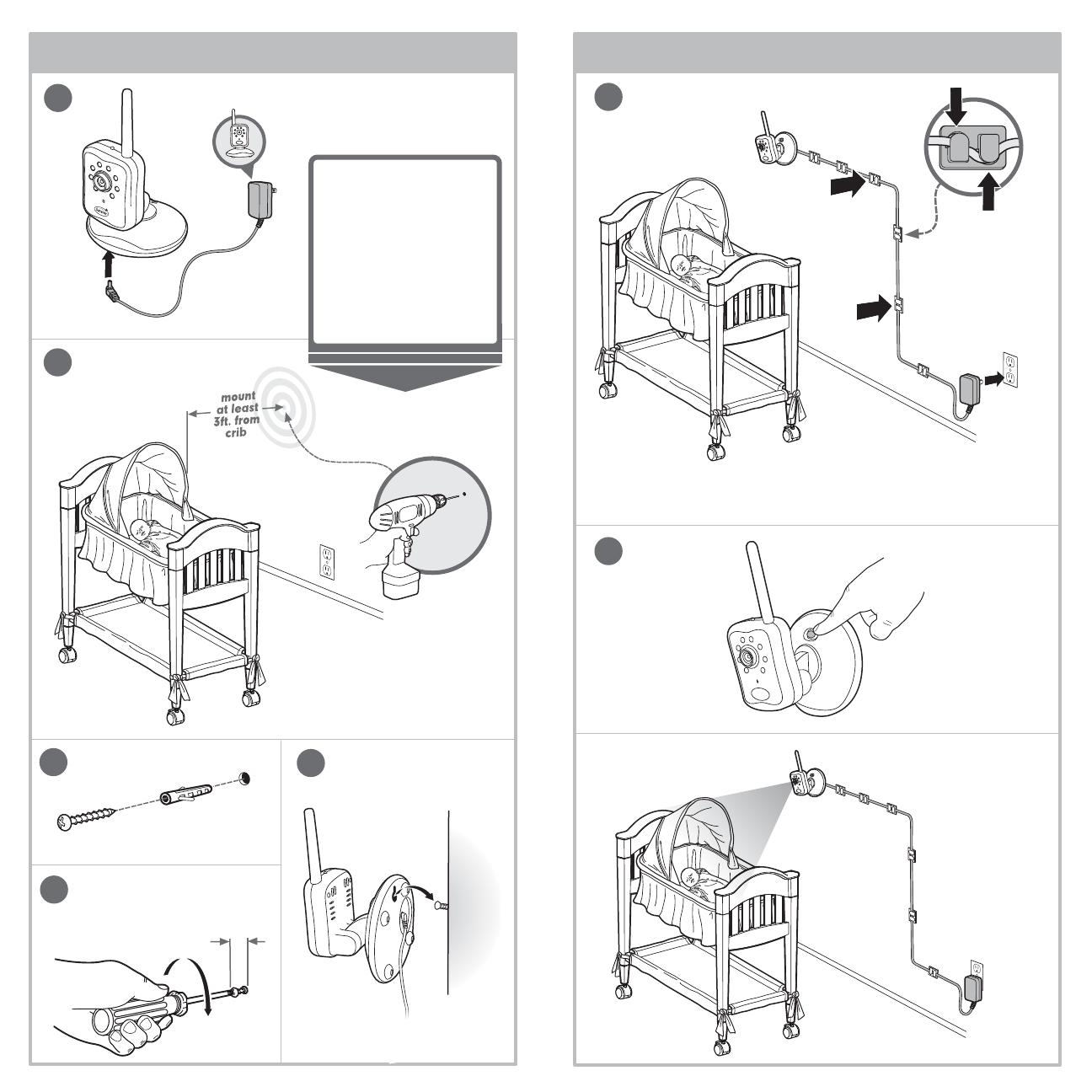 mount at least 3ft. from crib