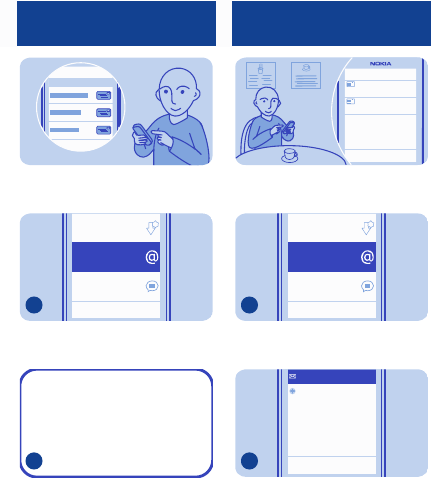 NOKIA

@

@