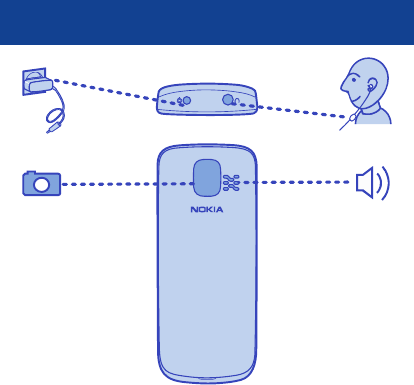 NOKIA