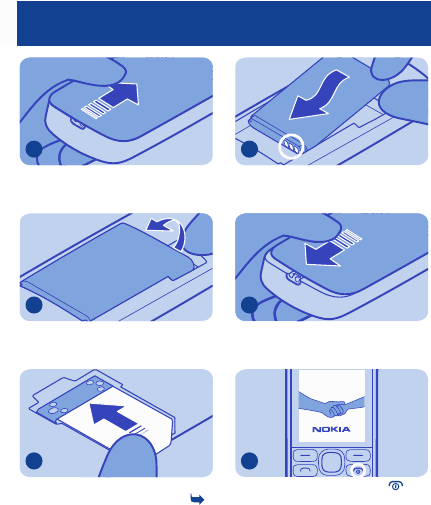 NOKIA