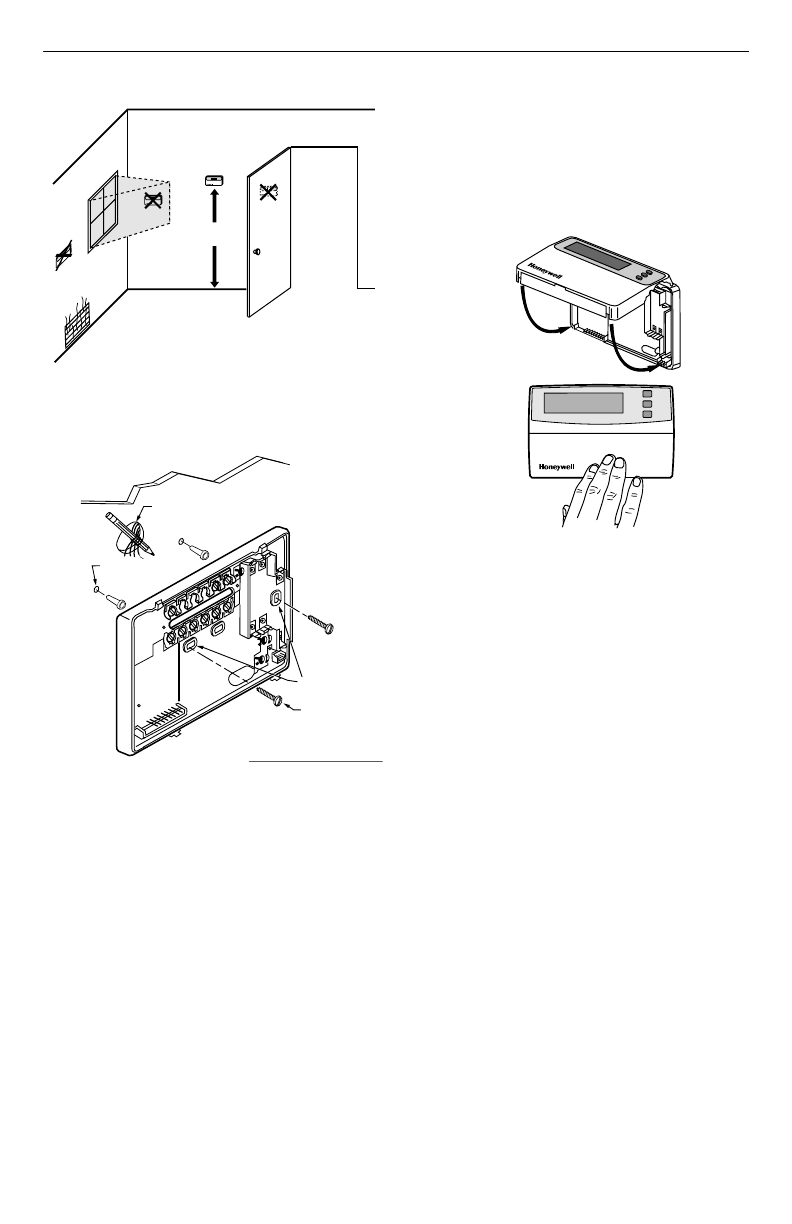 Honeywell

Honeywell