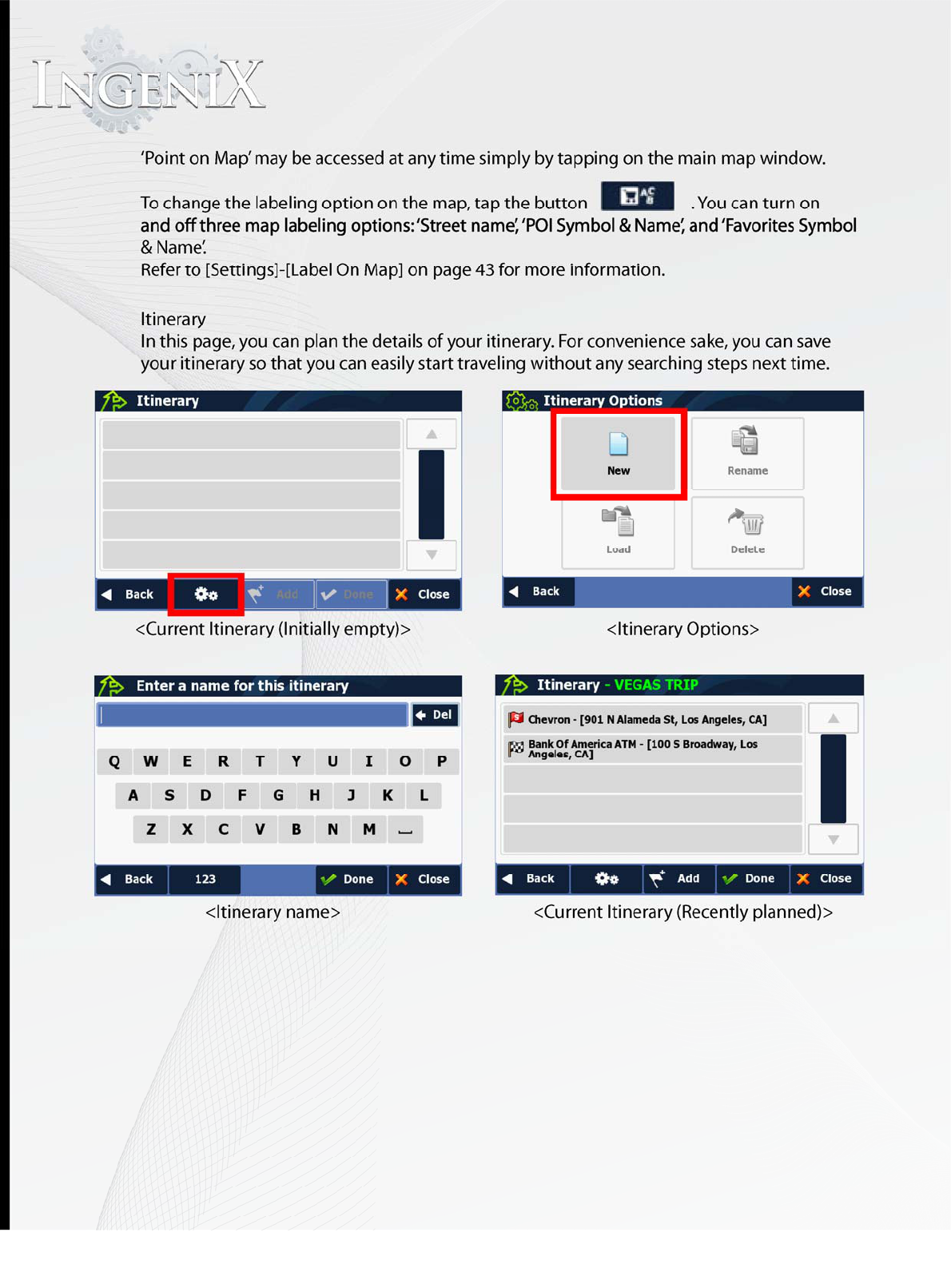 INGENIX

'Point on Map' may be accessed at any time simply by tapping on the main map window.

To change the labeling option on the map, tap the button . You can turn on and off three map labeling options: 'Street name', 'POI Symbol & Name', and 'Favorites Symbol & Name'.
Refer to [Settings]-[Label On Map] on page 43 for more information.

Itinerary
In this page, you can plan the details of your itinerary. For convenience sake, you can save your itinerary so that you can easily start traveling without any searching steps next time.

Itinerary

Back Add Done Close

<Current Itinerary (Initially empty)>

Itinerary Options

New Rename

Load Delete

Back Close

<Itinerary Options>

Enter a name for this itinerary

Del

Q W E R T Y U I O P
A S D F G H J K L
Z X C V B N M

Back 123 Done Close

<Itinerary name>

Itinerary - VEGAS TRIP

Chevron - [901 N Alameda St, Los Angeles, CA]
Bank Of America ATM - [100 S Broadway, Los Angeles, CA]

Back Add Done Close

<Current Itinerary (Recently planned)>