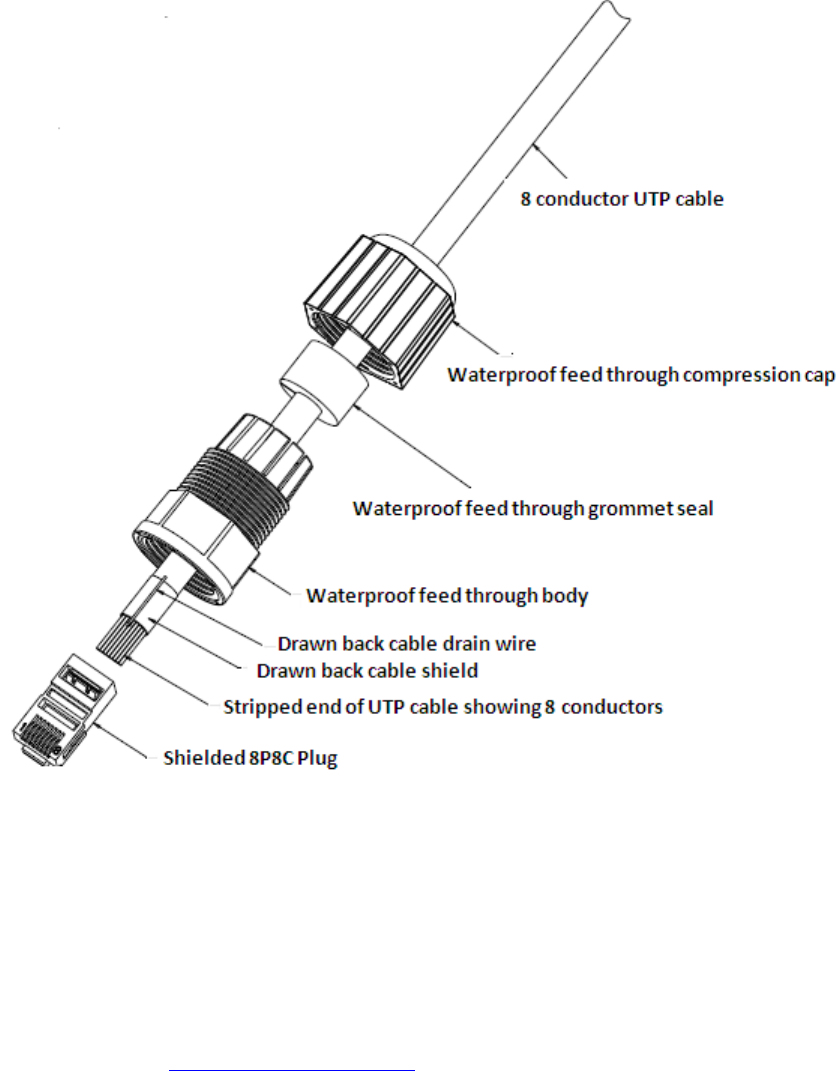 8 conductor UTP cable

Waterproof feed through compression cap

Waterproof feed through grommet seal

Waterproof feed through body

Drawn back cable drain wire

Drawn back cable shield

Stripped end of UTP cable showing 8 conductors

Shielded 8P8C Plug