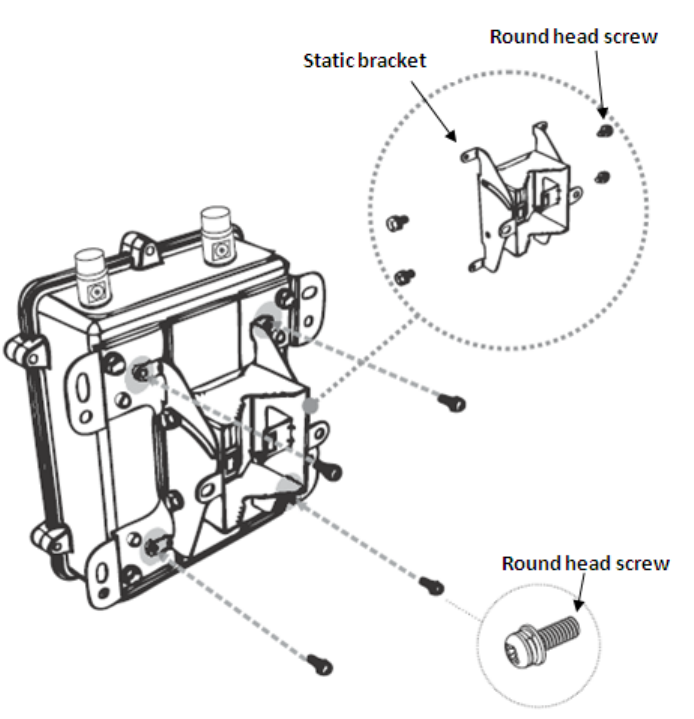 Round head screw

Static bracket

Round head screw