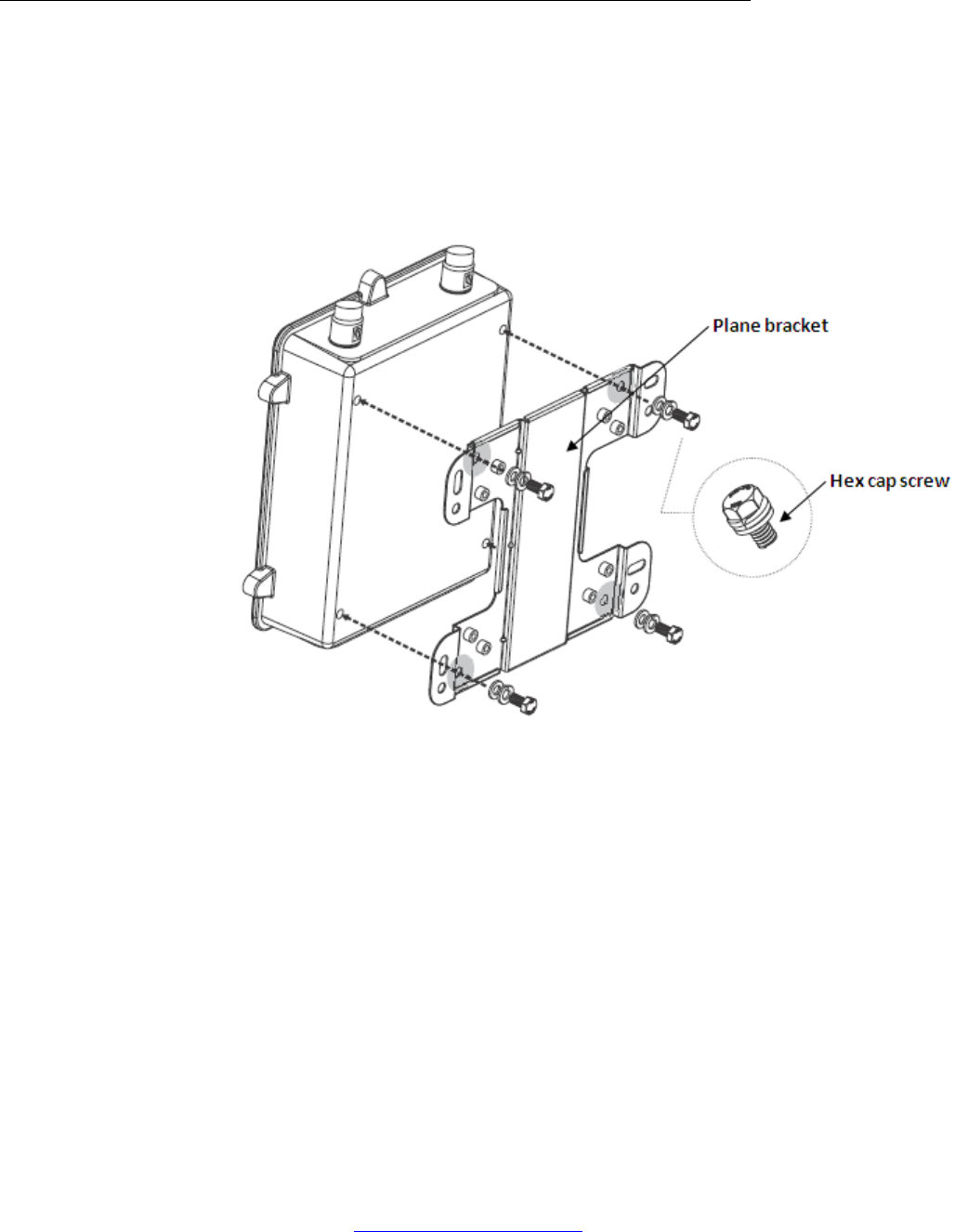 Plane bracket

Hex cap screw