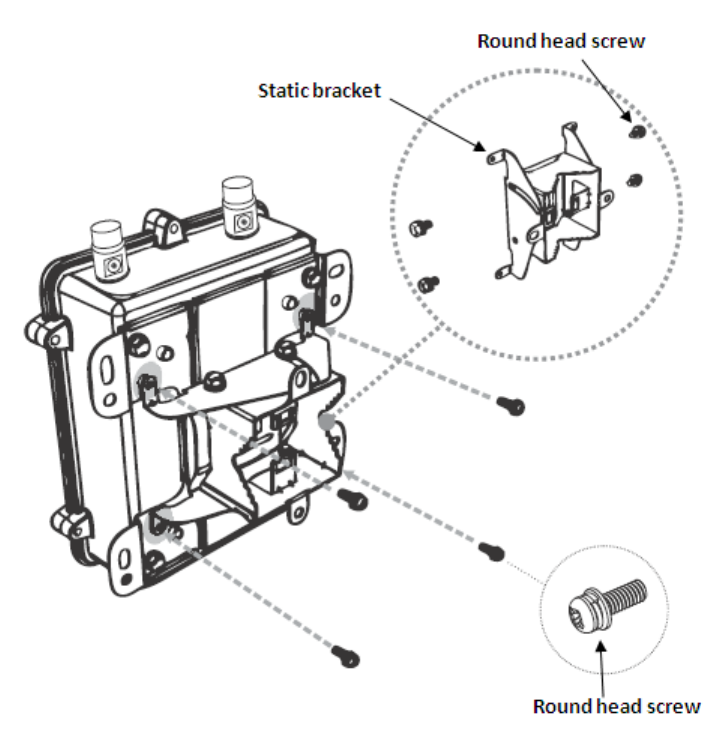 Round head screw

Static bracket

Round head screw