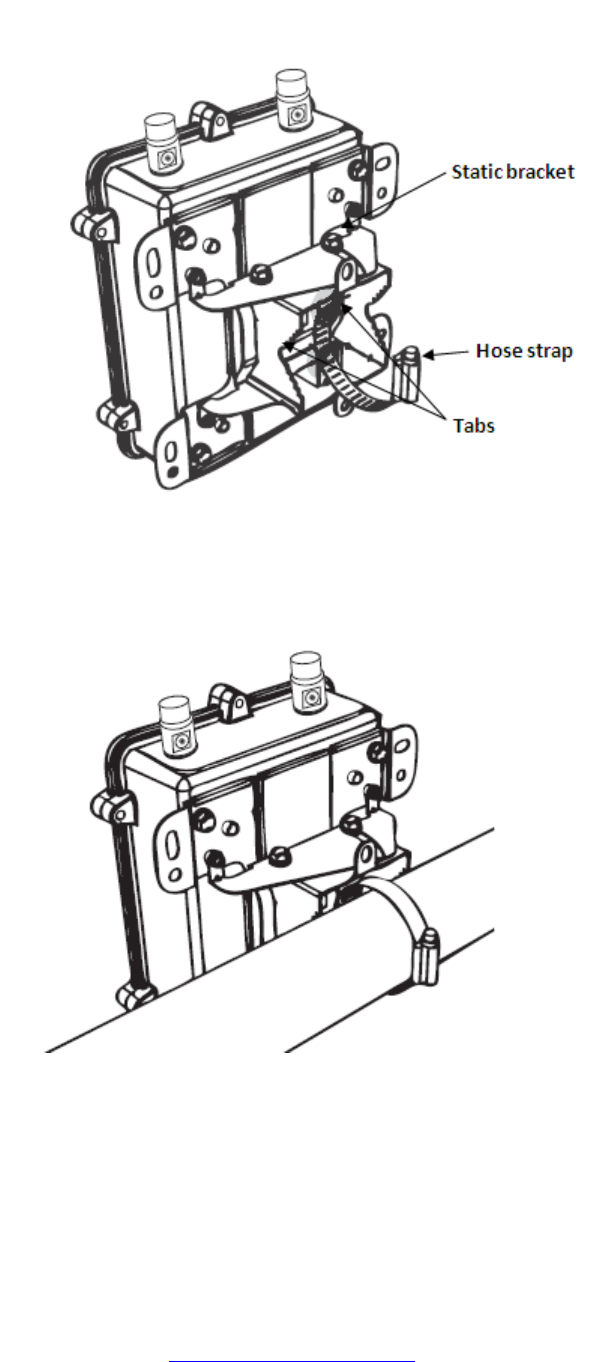 Static bracket

Hose strap

Tabs