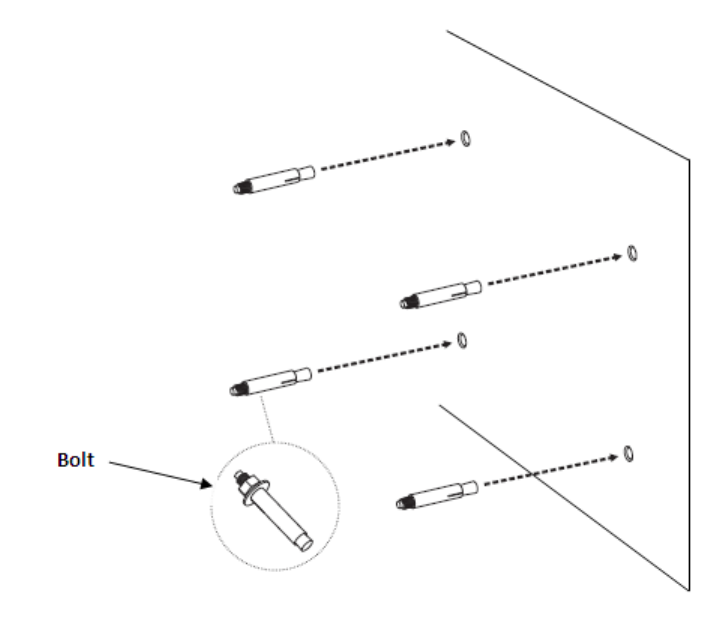 Bolt