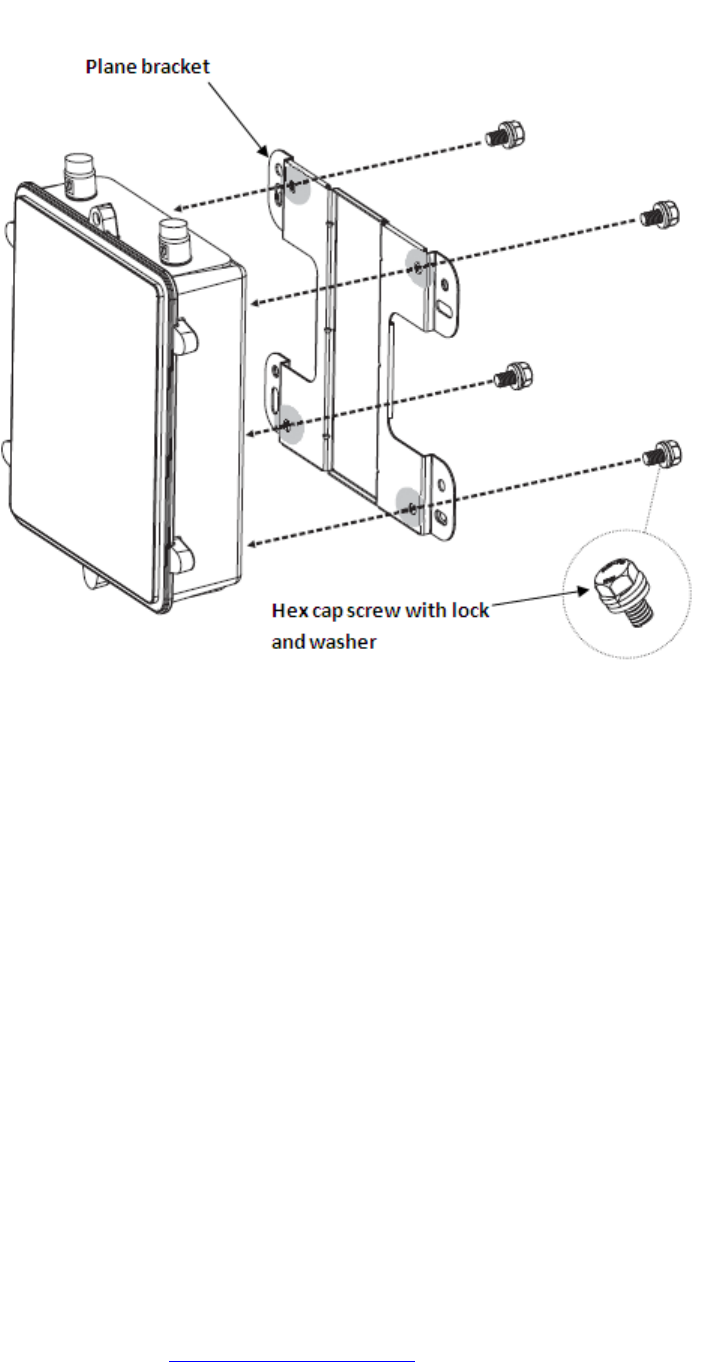 Plane bracket

Hex cap screw with lock and washer