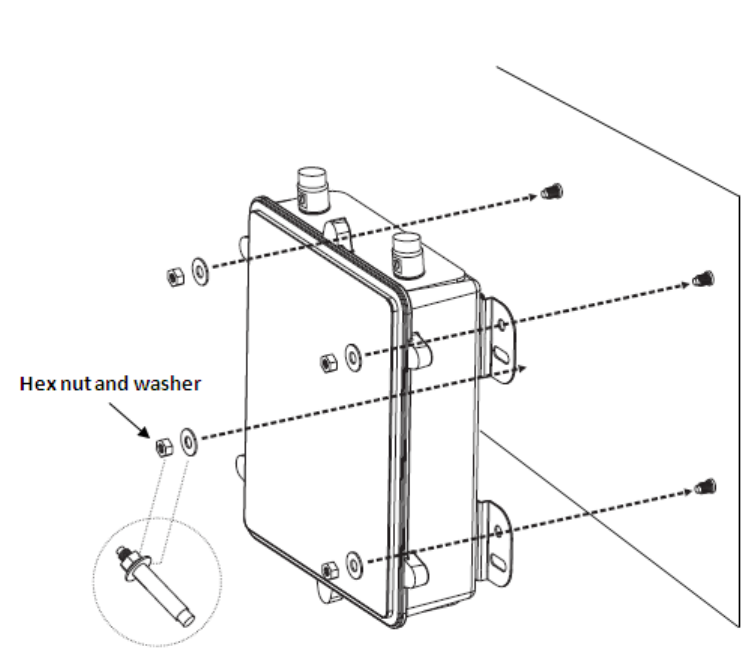 Hex nut and washer