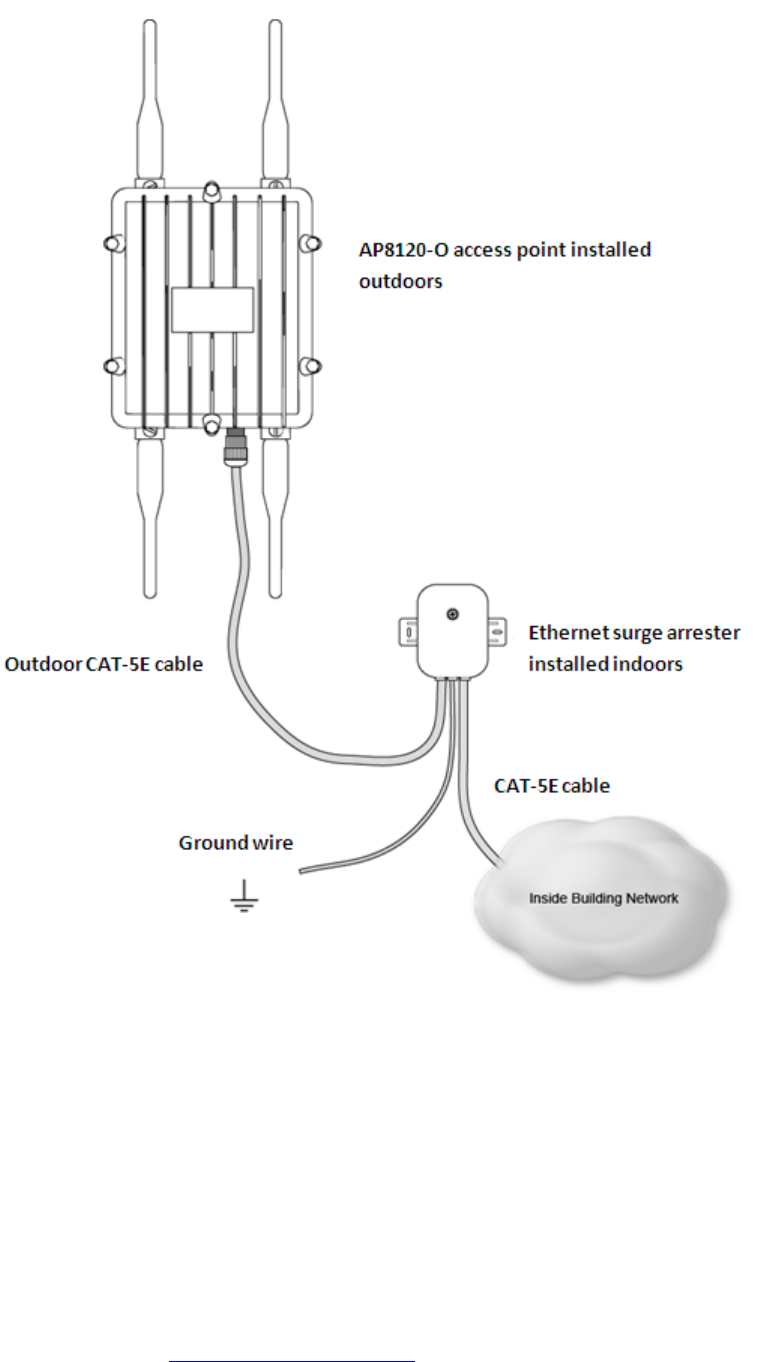 AP8120-O access point installed outdoors

Outdoor CAT-5E cable

Ethernet surge arrester installed indoors

CAT-5E cable

Ground wire

Inside Building Network