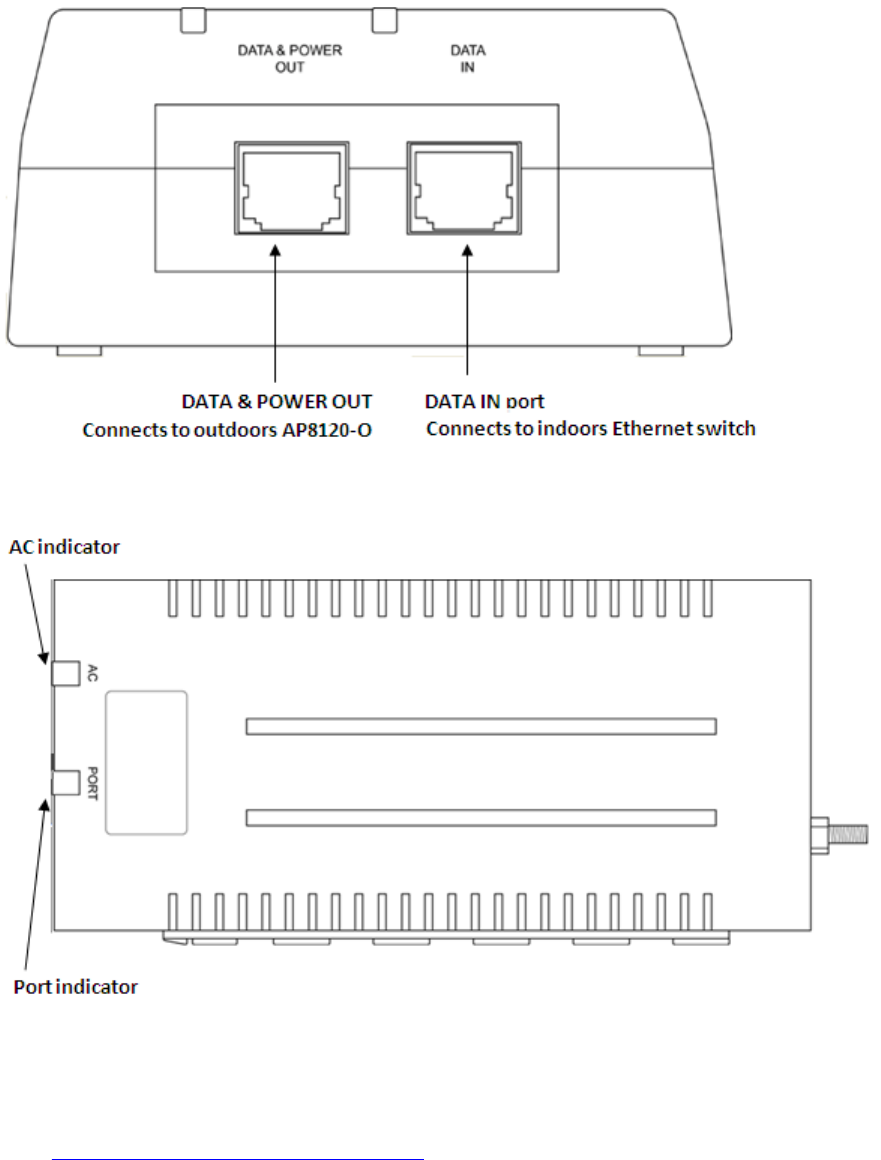 DATA & POWER OUT

DATA IN

DATA & POWER OUT
Connects to outdoors AP8120-O

DATA IN port
Connects to indoors Ethernet switch

AC indicator

AC

PORT

Port indicator