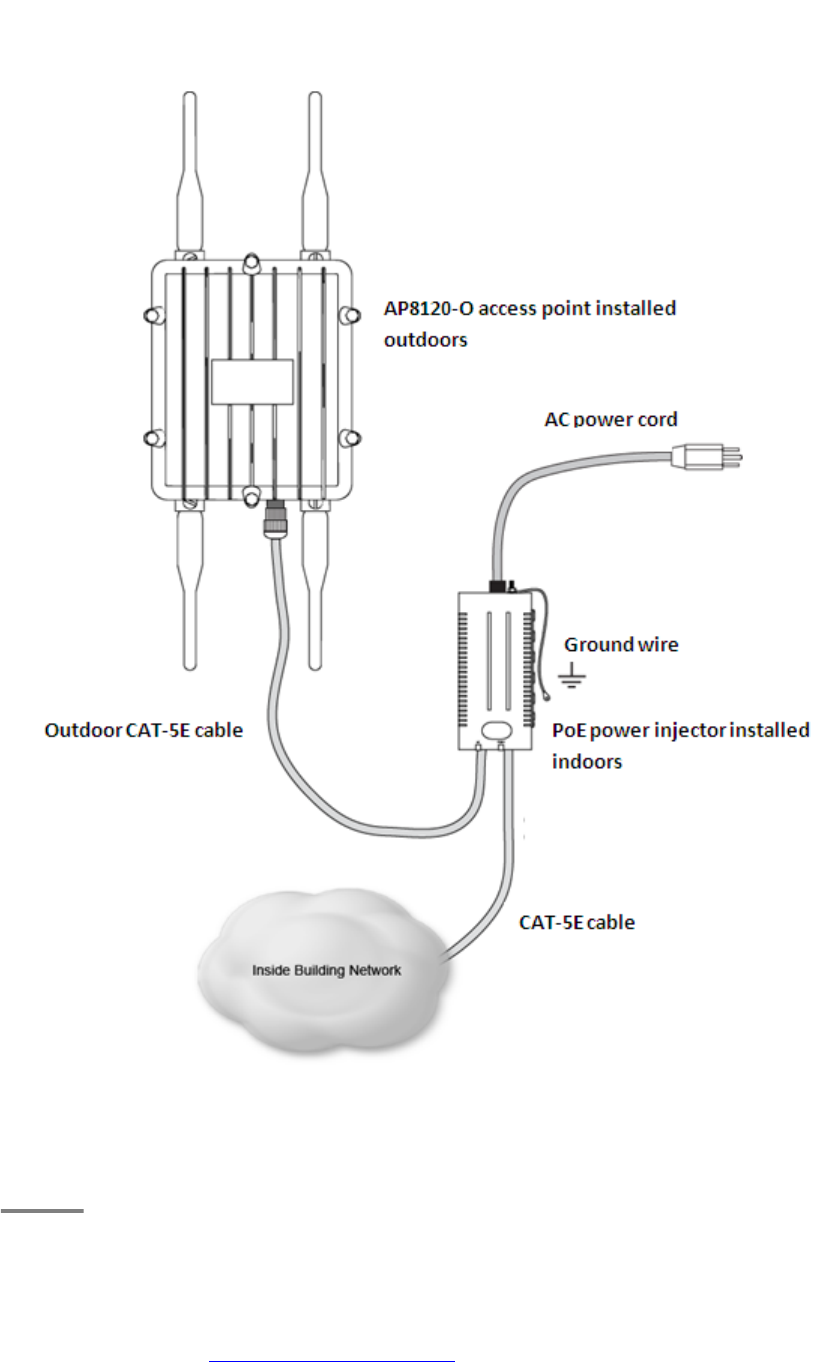 AP8120-O access point installed outdoors

AC power cord

Ground wire

Outdoor CAT-5E cable

PoE power injector installed indoors

CAT-5E cable

Inside Building Network