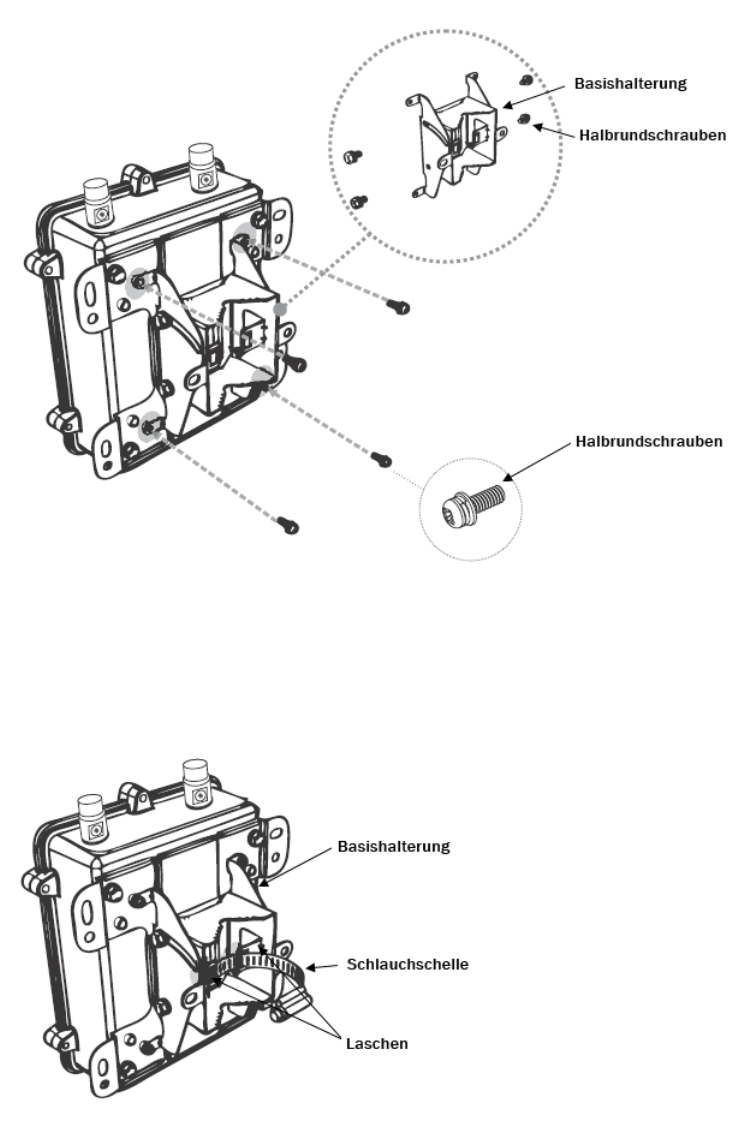 Basishalterung
Halbrundschrauben
Halbrundschrauben

Basishalterung
Schlauchschelle
Laschen