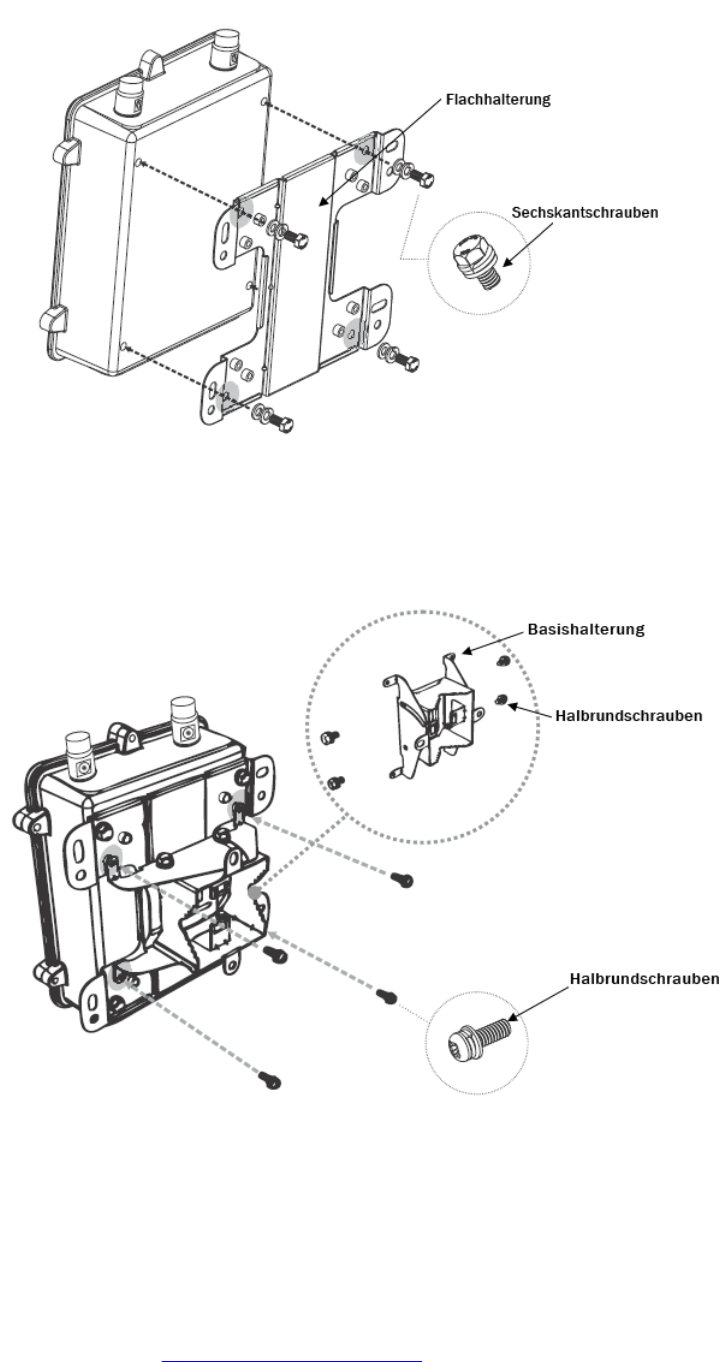 Flachhalterung

Sechskantschrauben

Basishalterung

Halbrundschrauben

Halbrundschrauben