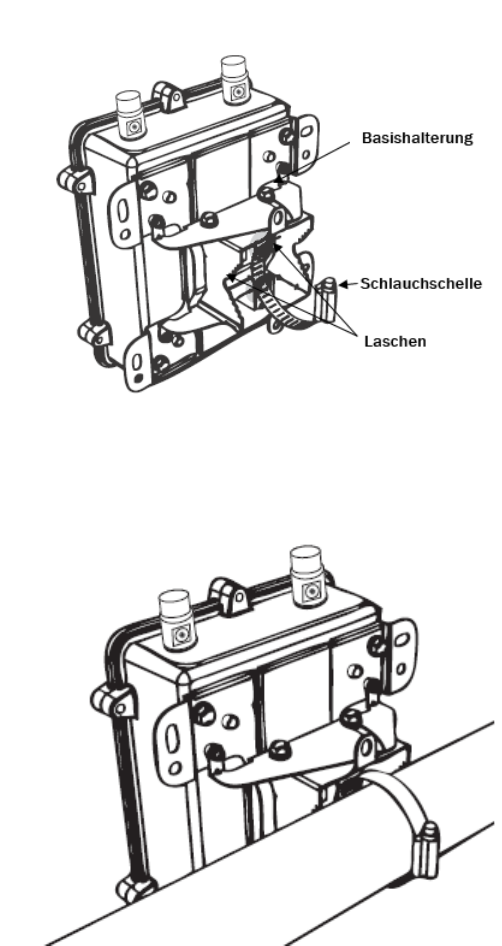 Basishalterung

Schlauchschelle

Laschen