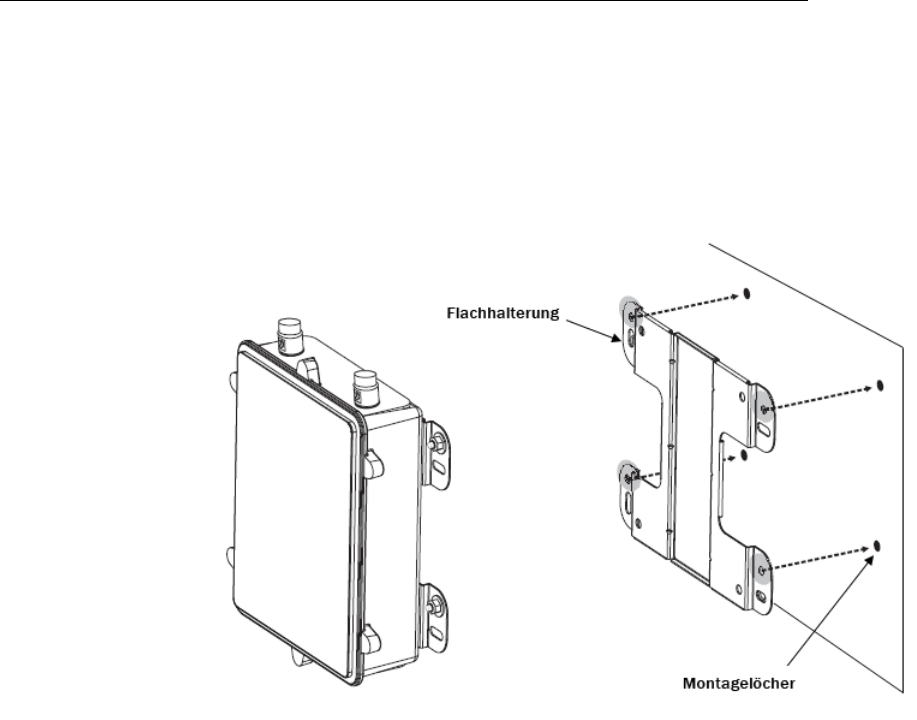 Flachhalterung

Montagelöcher