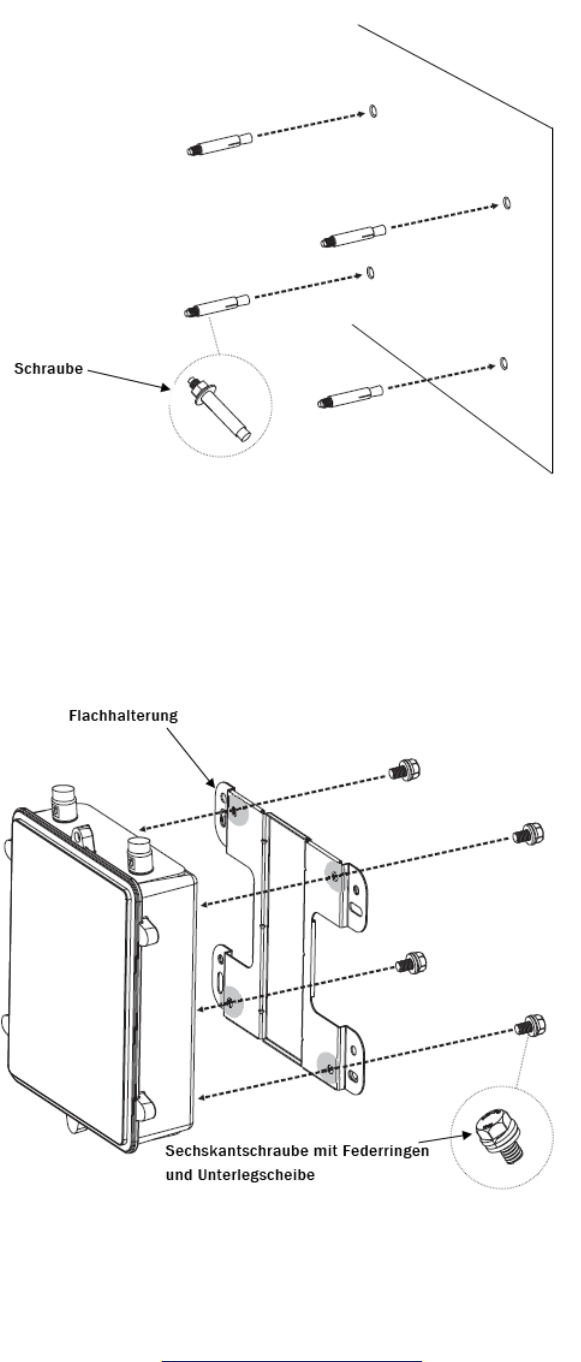 Schraube

Flachhalterung

Sechskantschraube mit Federringen und Unterlegscheibe