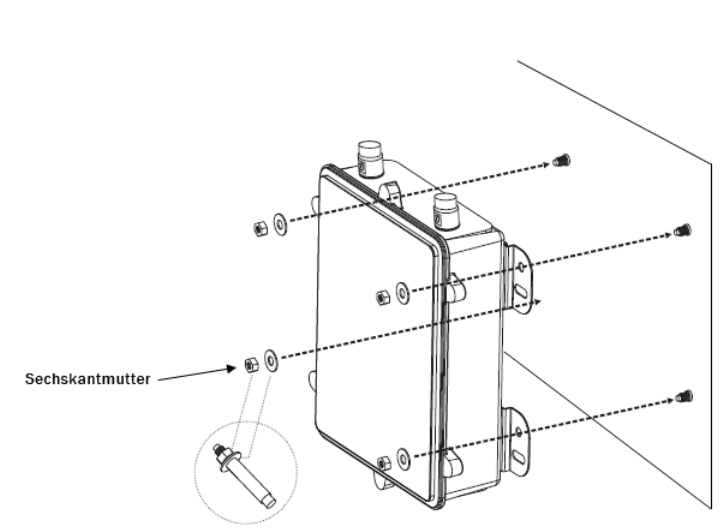 Sechskantmutter