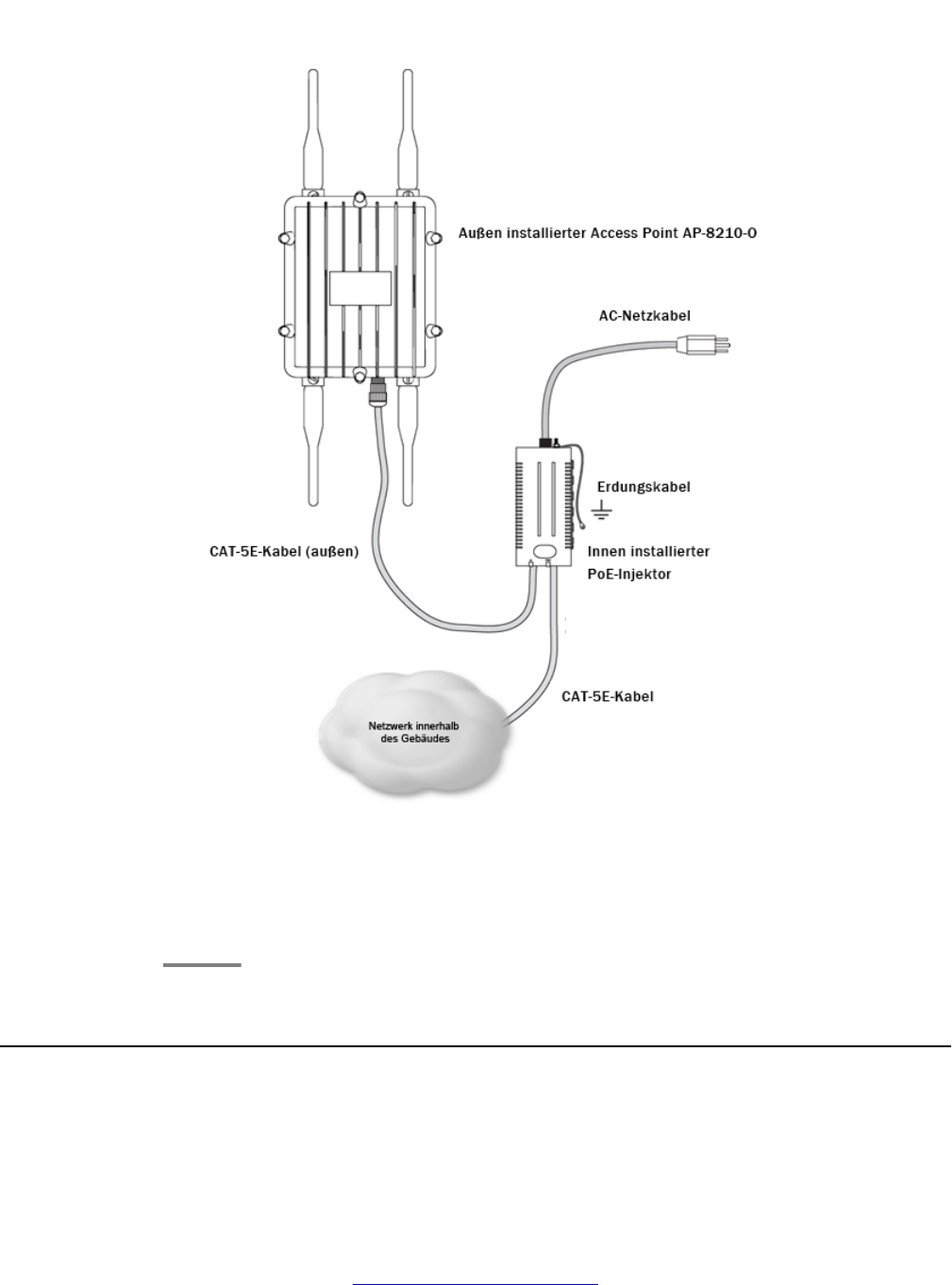 Außen installierter Access Point AP-8210-O

AC-Netzkabel

Erdungskabel

CAT-5E-Kabel (außen)

Innen installierter PoE-Injektor

CAT-5E-Kabel

Netzwerk innerhalb des Gebäudes