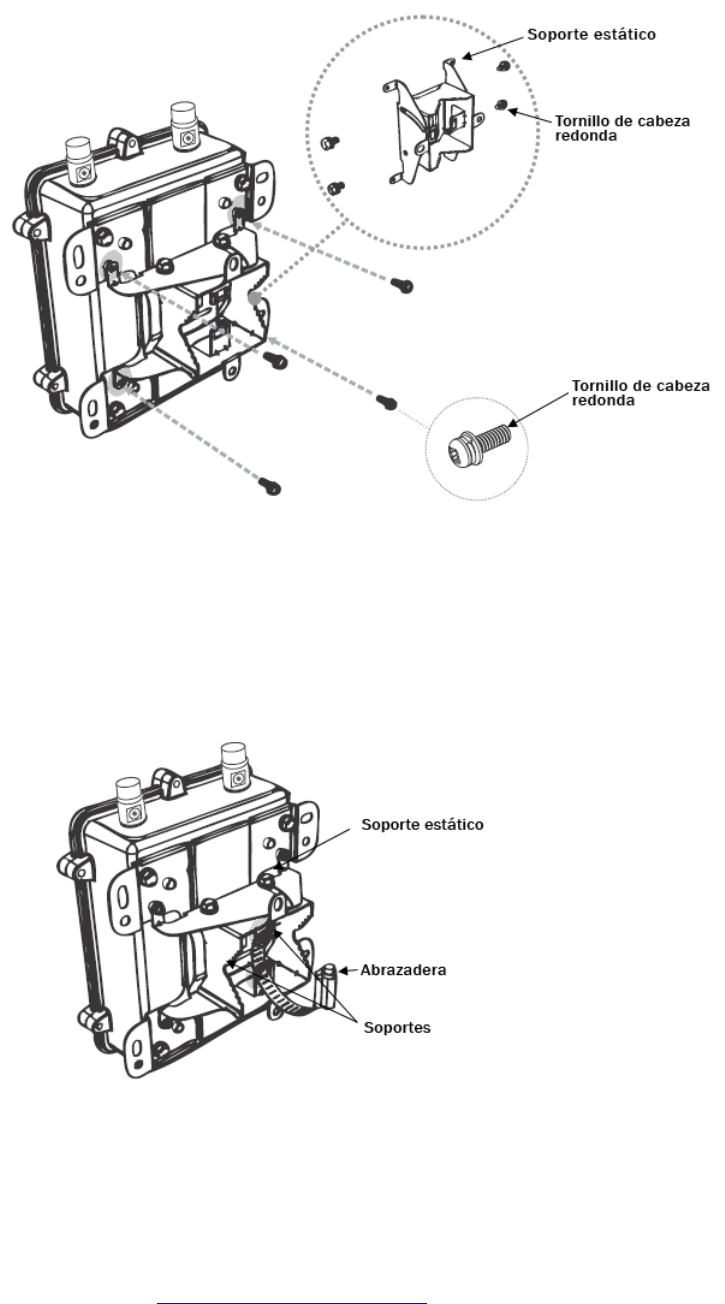 Soporte estático

Tornillo de cabeza redonda

Tornillo de cabeza redonda

Soporte estático

Abrazadera

Soportes