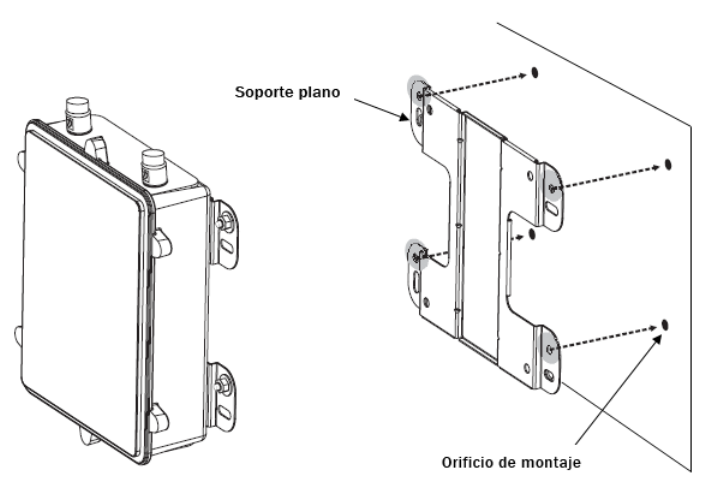 Soporte plano

Orificio de montaje