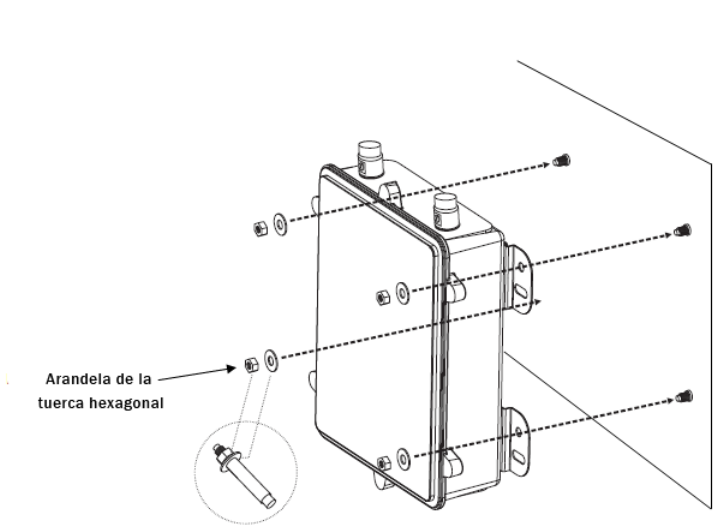 Arandela de la tuerca hexagonal