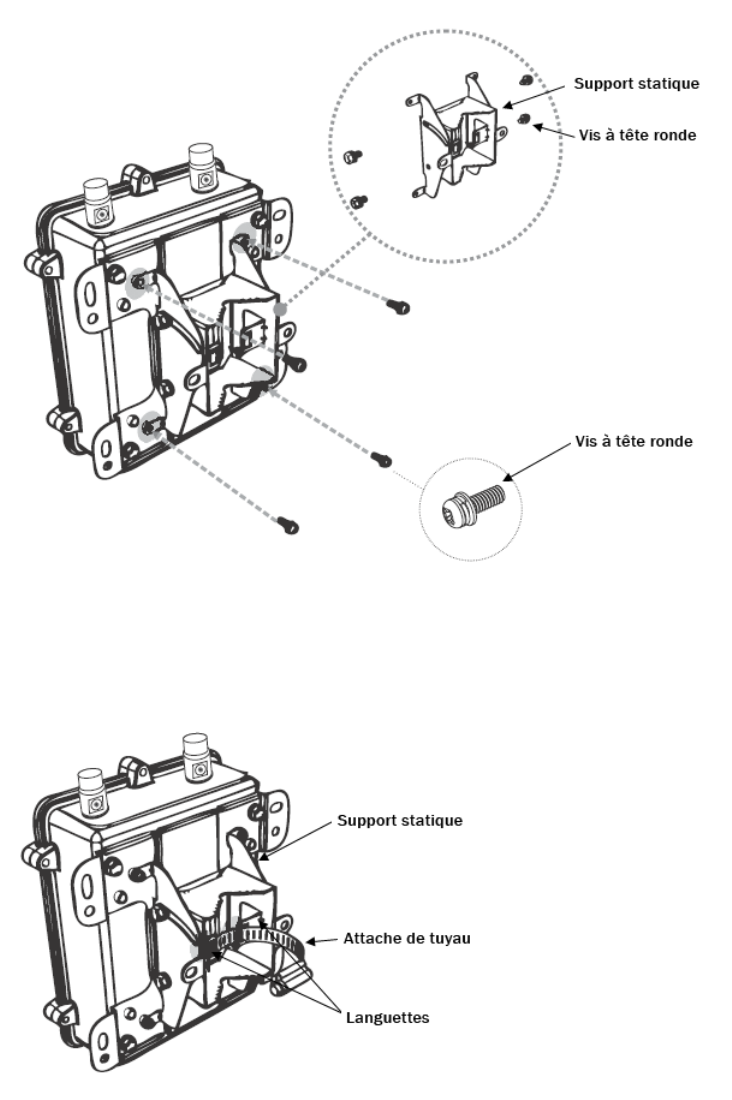 Support statique

Vis à tête ronde

Vis à tête ronde

Support statique

Attache de tuyau

Languettes