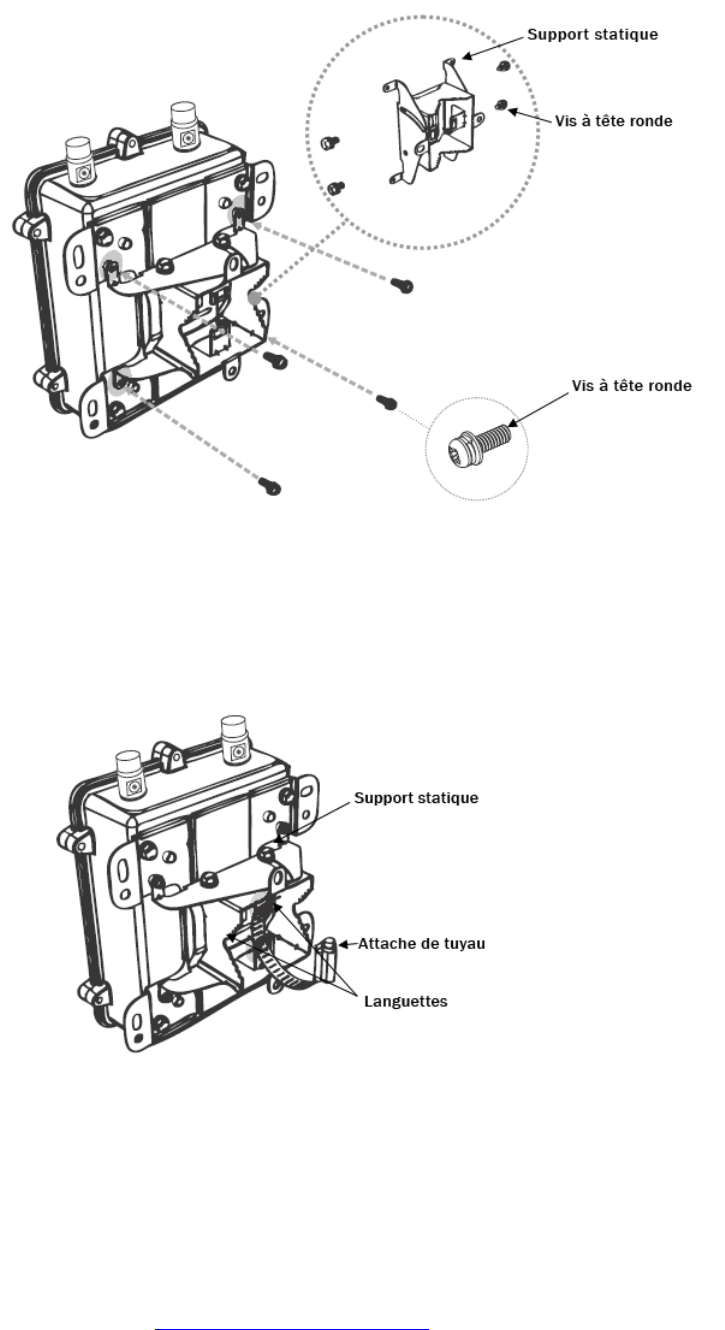 Support statique

Vis à tête ronde

Vis à tête ronde

Support statique

Attache de tuyau

Languettes