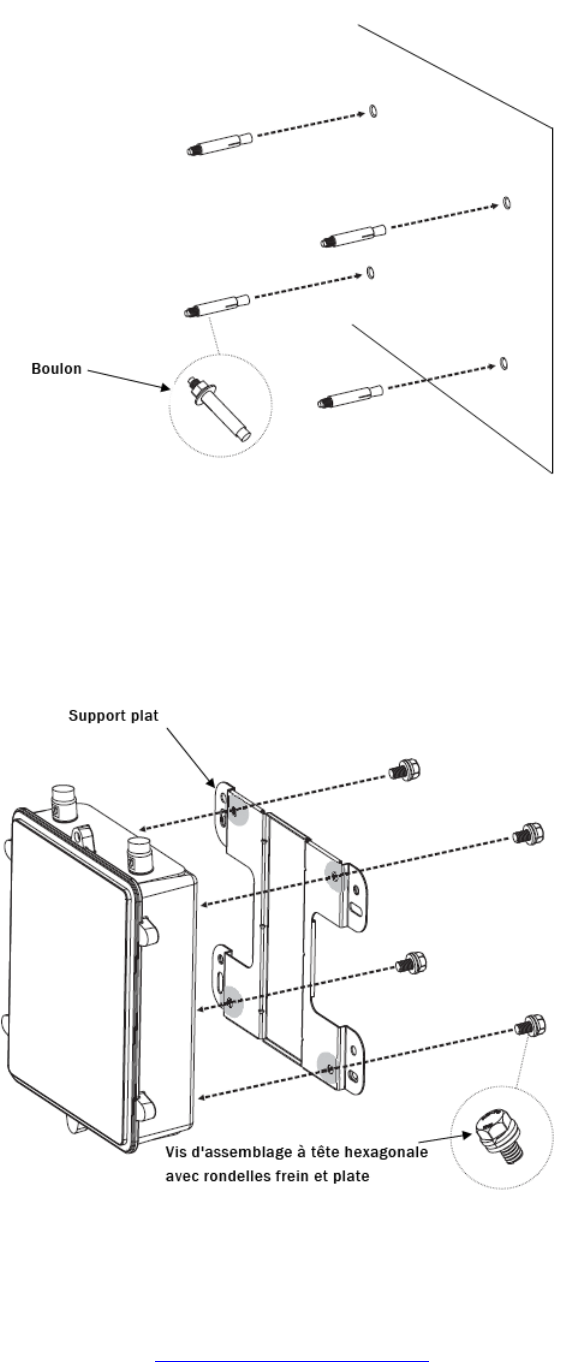 Boulon

Support plat

Vis d'assemblage à tête hexagonale avec rondelles frein et plate