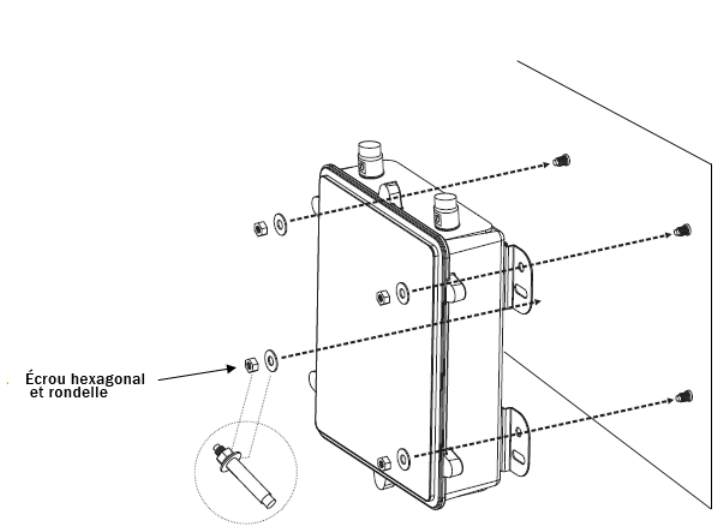 Écrou hexagonal et rondelle