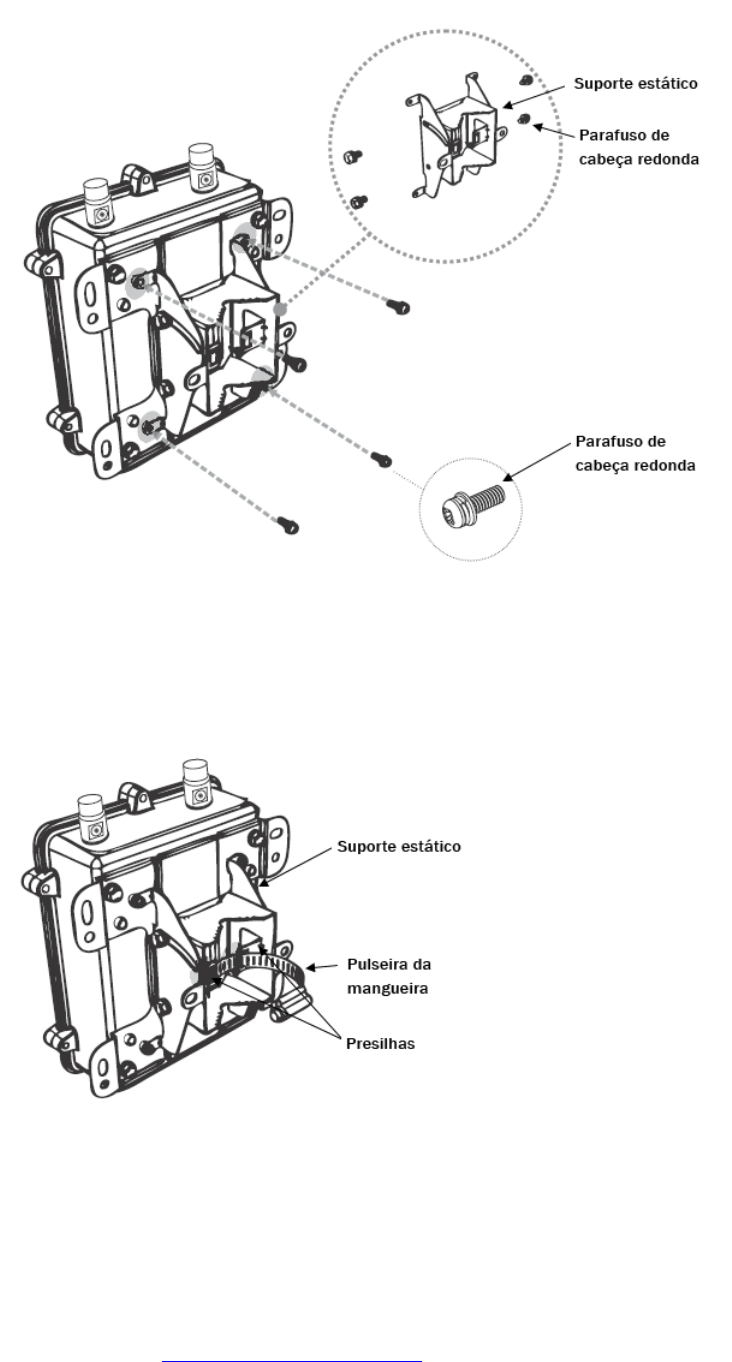 Suporte estático

Parafuso de cabeça redonda

Parafuso de cabeça redonda

Suporte estático

Pulseira da mangueira

Presilhas