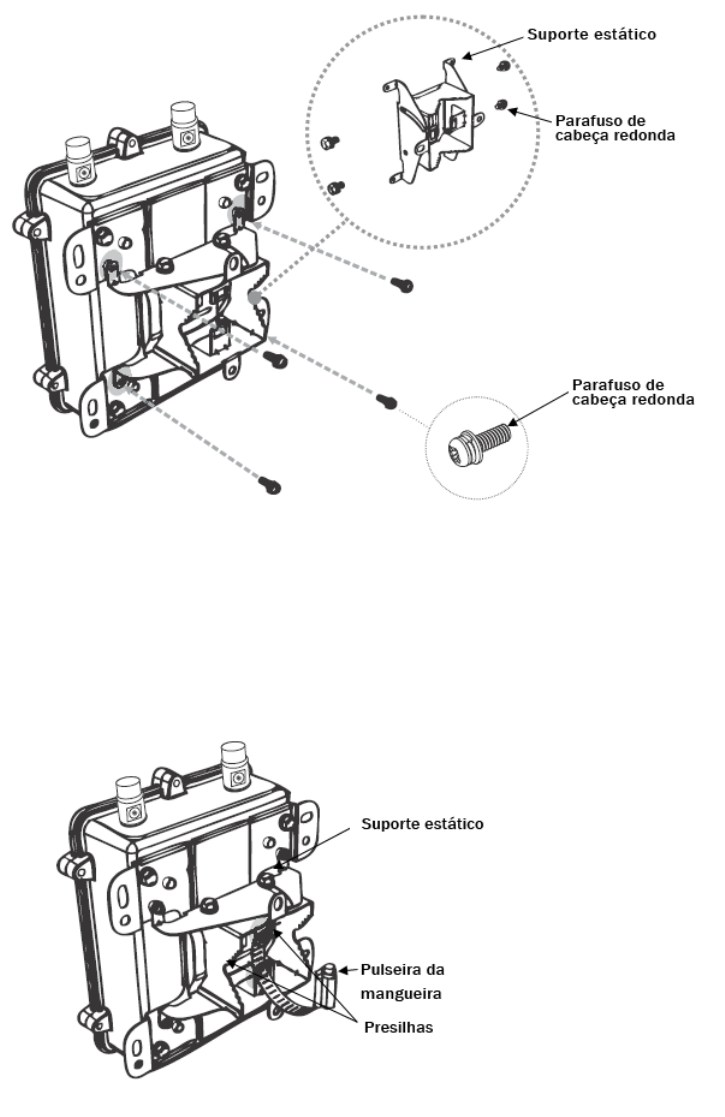 Suporte estático

Parafuso de cabeça redonda

Parafuso de cabeça redonda

Suporte estático

Pulseira da mangueira

Presilhas