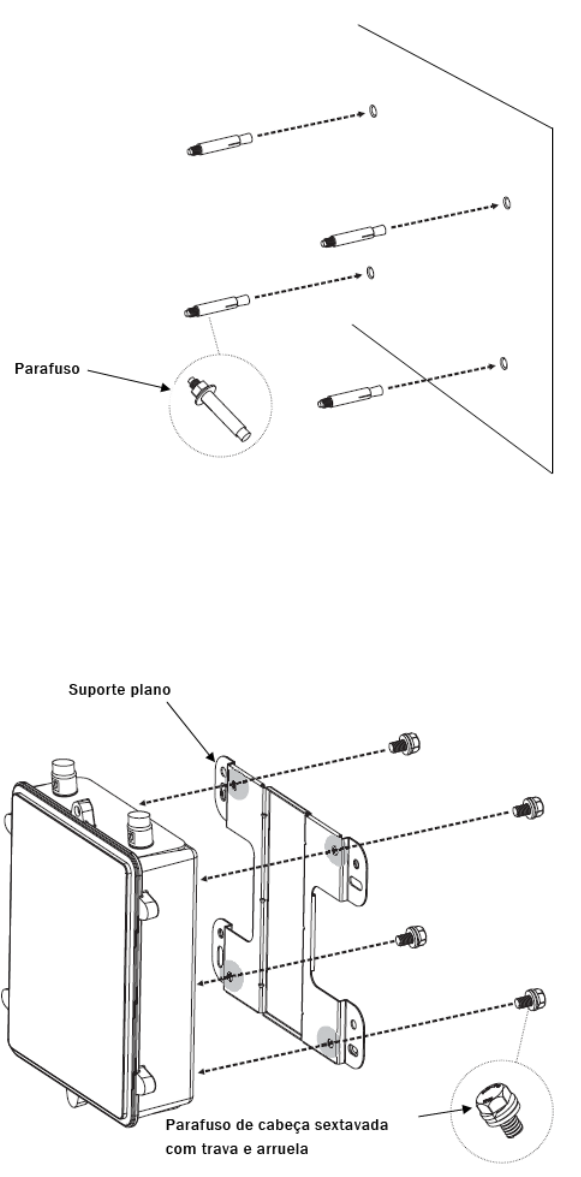 Parafuso

Suporte plano

Parafuso de cabeça sextavada com trava e arruela