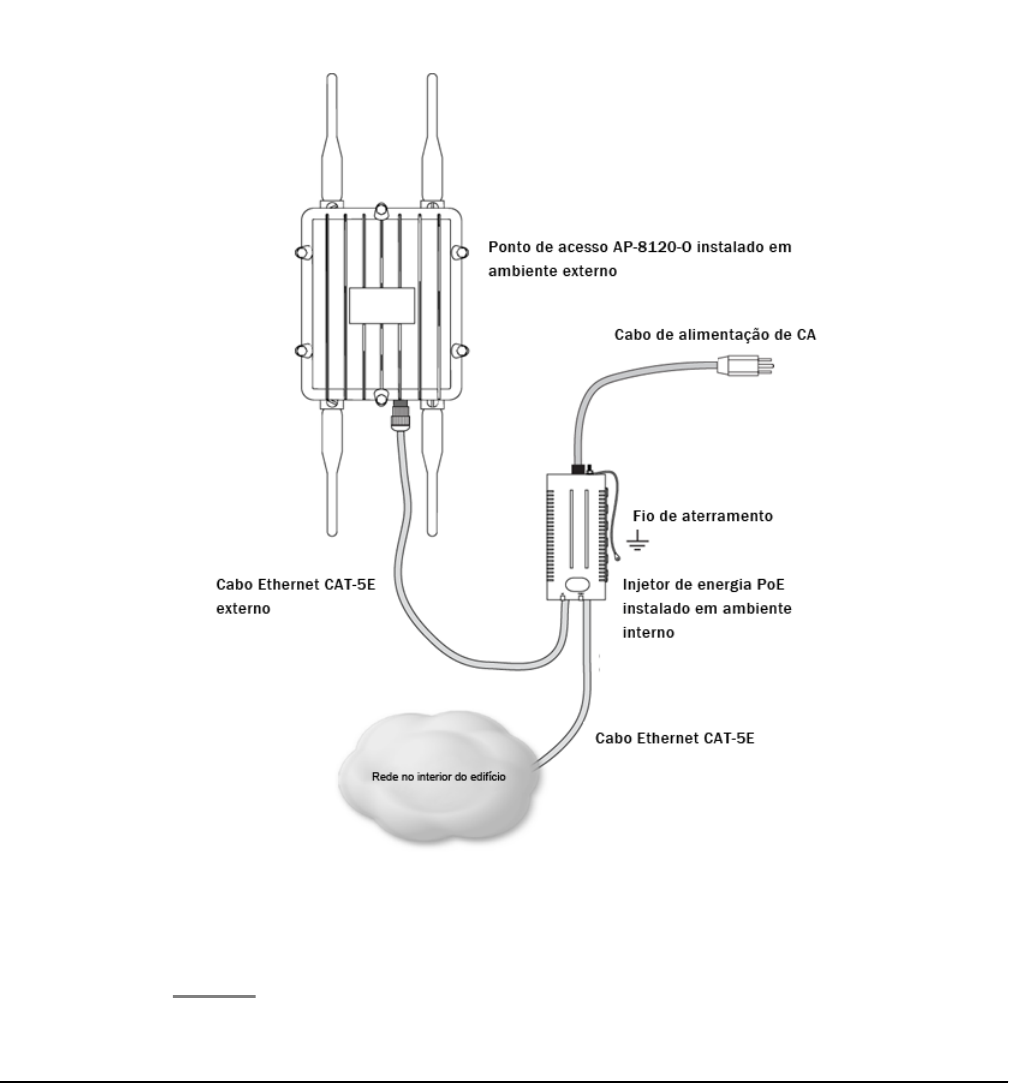 Ponto de acesso AP-8120-O instalado em ambiente externo

Cabo de alimentação de CA

Fio de aterramento

Cabo Ethernet CAT-5E externo

Injetor de energia PoE instalado em ambiente interno

Cabo Ethernet CAT-5E

Rede no interior do edifício