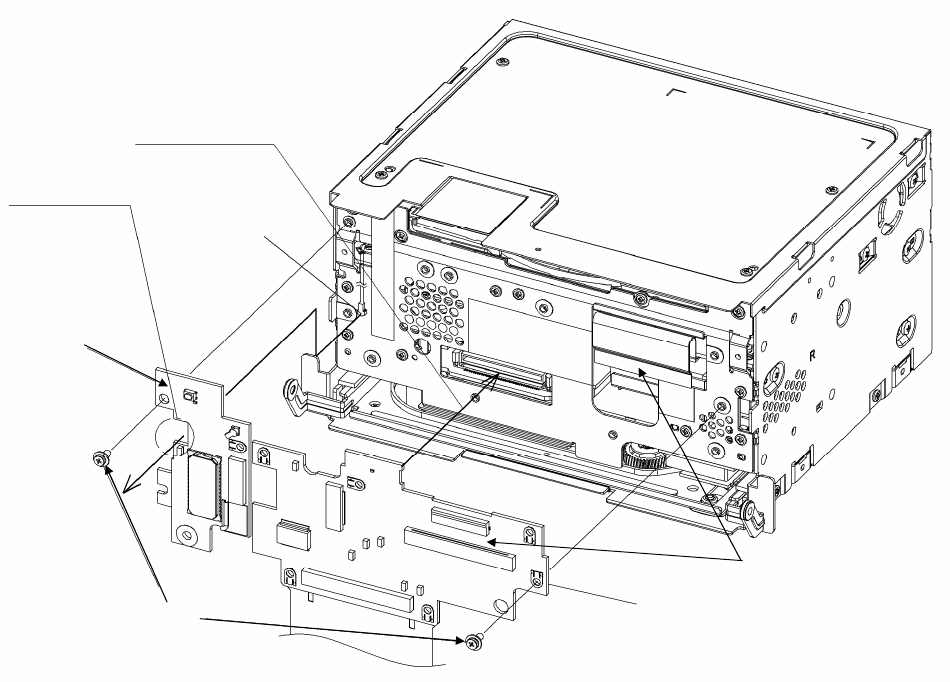 R