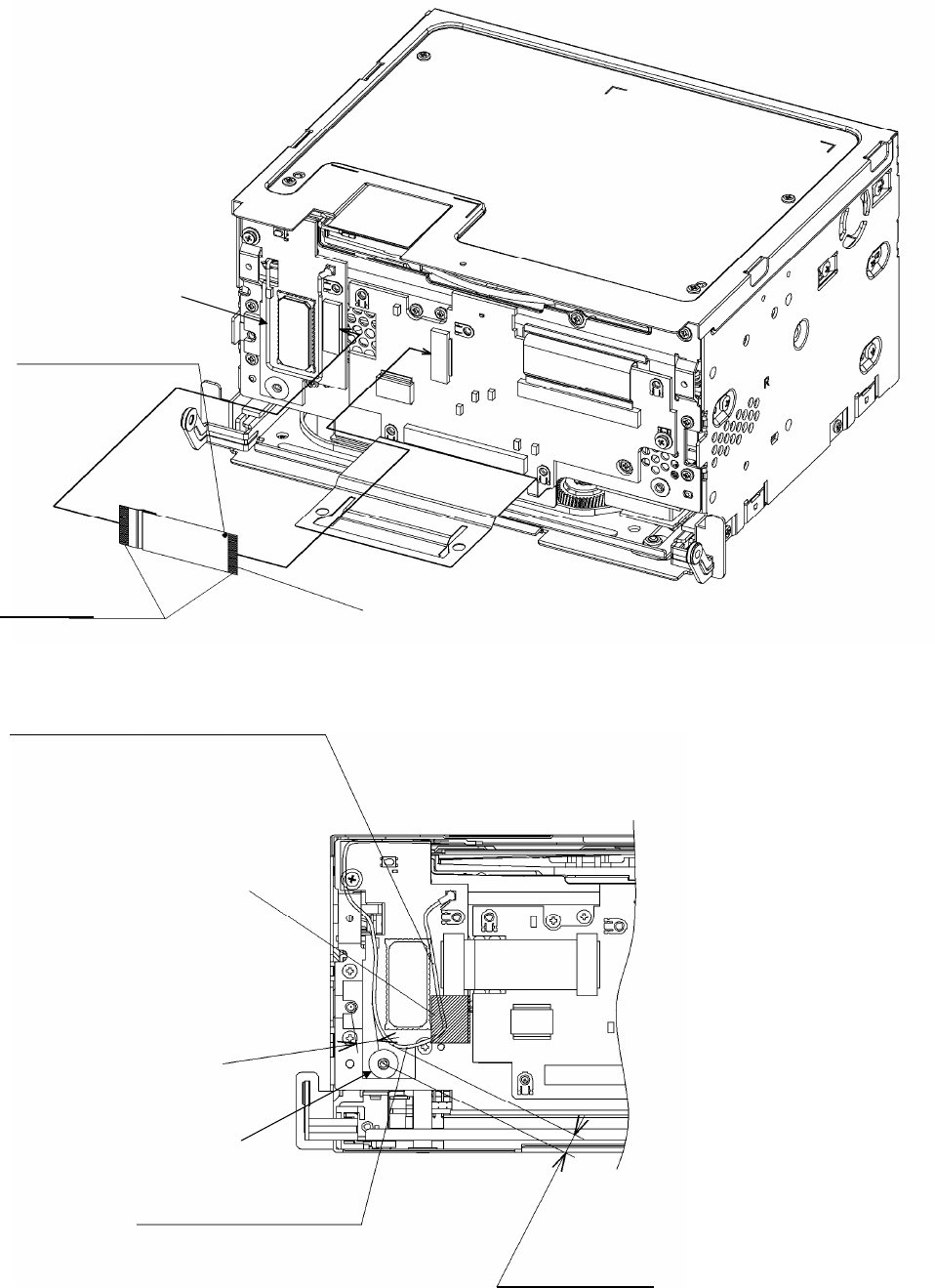 R