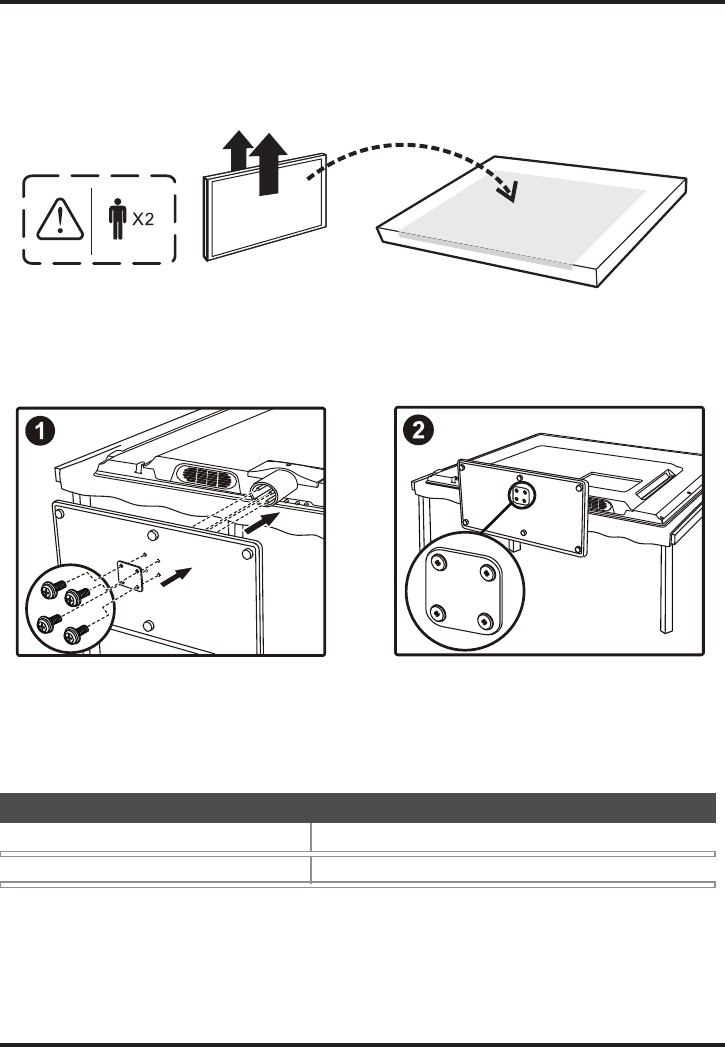 X2

1

2